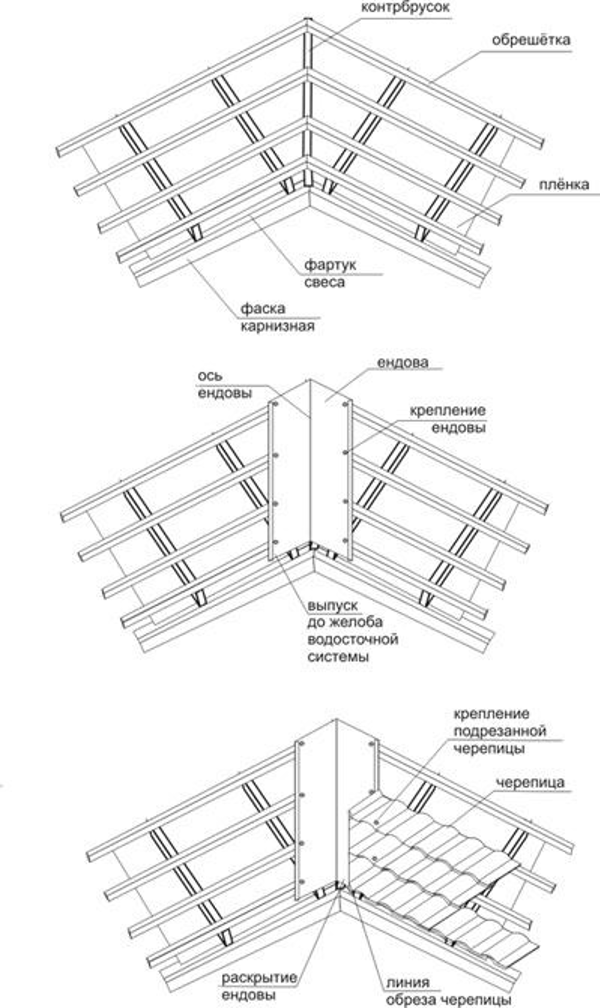 контрбрусок

обрешётка

плёнка

фартук свеса

фаска карнизная

ось ендовы

ендова

крепление ендовы

выпуск до желоба водосточной системы

крепление подрезанной черепицы

черепица

раскрытие ендовы

линия обреза черепицы