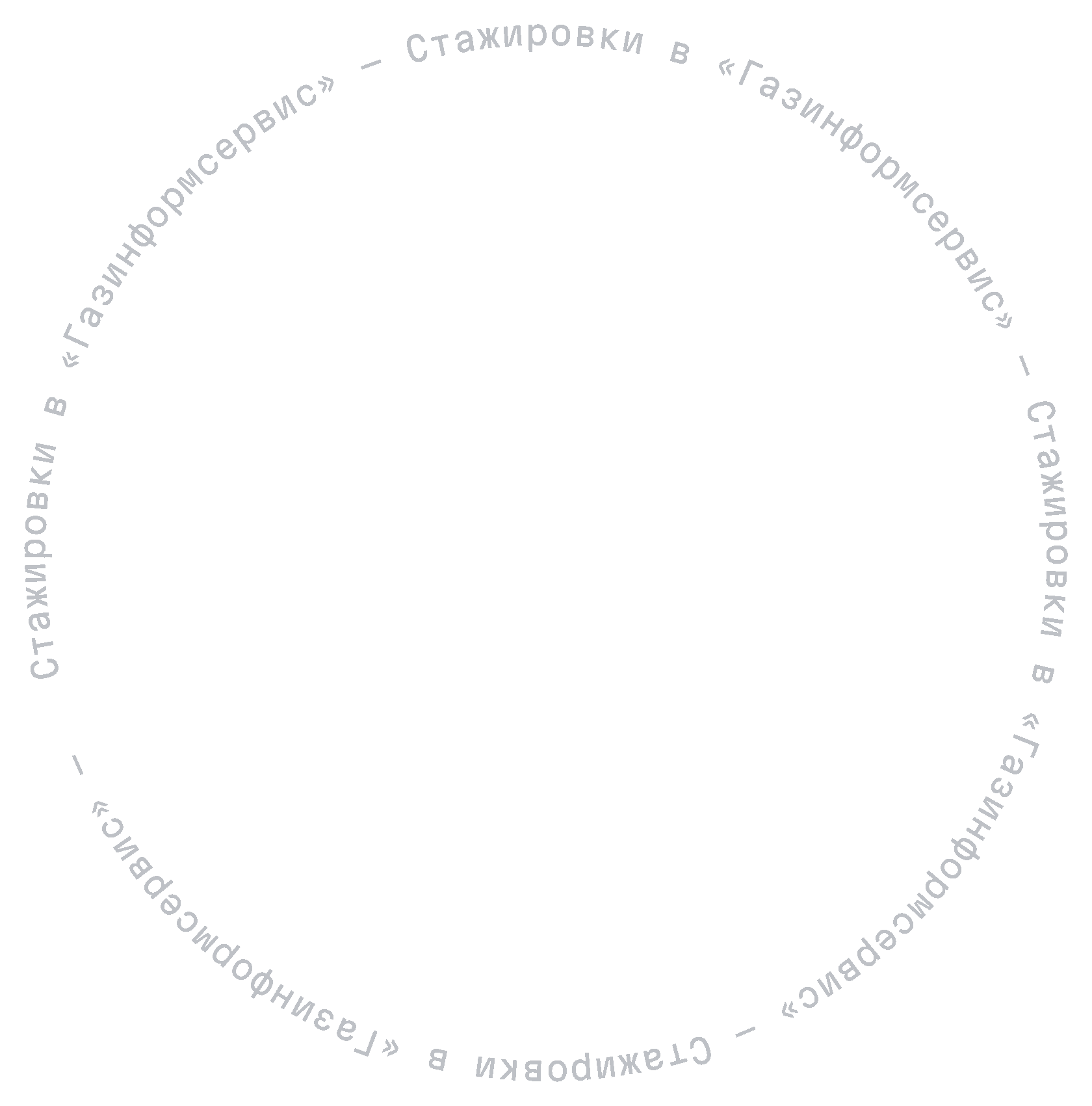 Стажировки в «Газинформсервис» – Стажировки в «Газинформсервис» – Стажировки в «Газинформсервис» – Стажировки в «Газинформсервис» –