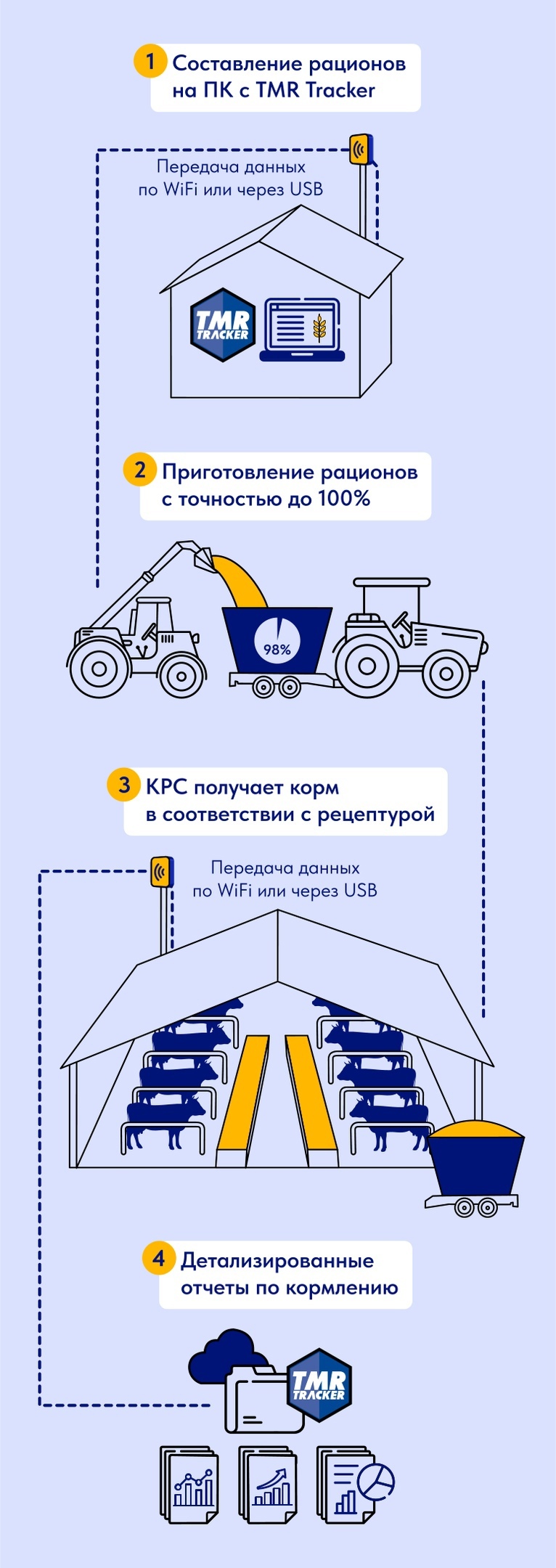 1 Составление рационов на ПК с TMR Tracker

Передача данных по WiFi или через USB

TMR TRACKER

2 Приготовление рационов с точностью до 100%

98%

3 КРС получает корм в соответствии с рецептурой

Передача данных по WiFi или через USB

4 Детализированные отчеты по кормлению

TMR TRACKER