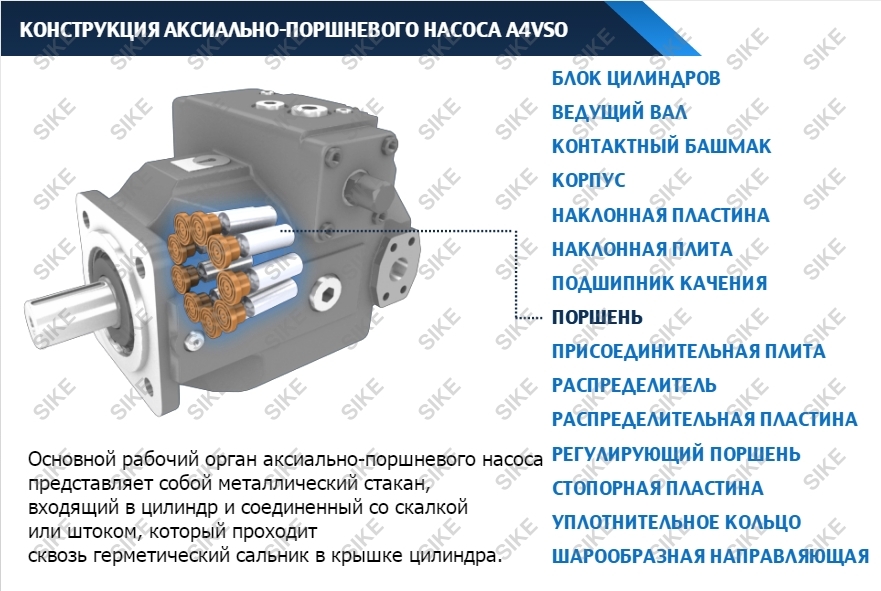 КОНСТРУКЦИЯ АКСИАЛЬНО-ПОРШНЕВОГО НАСОСА A4VSO

БЛОК ЦИЛИНДРОВ
ВЕДУЩИЙ ВАЛ
КОНТАКТНЫЙ БАШМАК
КОРПУС
НАКЛОННАЯ ПЛАСТИНА
НАКЛОННАЯ ПЛИТА
ПОДШИПНИК КАЧЕНИЯ
ПОРШЕНЬ
ПРИСОЕДИНИТЕЛЬНАЯ ПЛИТА
РАСПРЕДЕЛИТЕЛЬ
РАСПРЕДЕЛИТЕЛЬНАЯ ПЛАСТИНА
РЕГУЛИРУЮЩИЙ ПОРШЕНЬ
СТОПОРНАЯ ПЛАСТИНА
УПЛОТНИТЕЛЬНОЕ КОЛЬЦО
ШАРООБРАЗНАЯ НАПРАВЛЯЮЩАЯ

Основной рабочий орган аксиально-поршневого насоса представляет собой металлический стакан, входящий в цилиндр и соединенный со скалкой или штоком, который проходит сквозь герметический сальник в крышке цилиндра.

SIKE