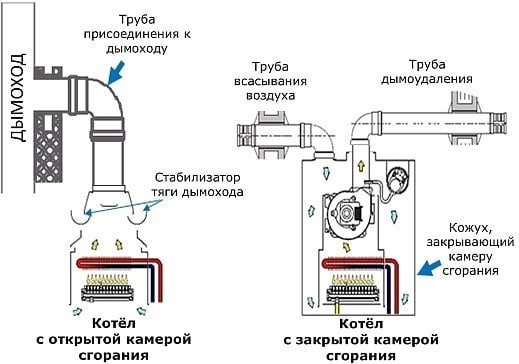 ДЫМОХОД

Труба присоединения к дымоходу

Стабилизатор тяги дымохода

Котёл с открытой камерой сгорания

Труба всасывания воздуха

Труба дымоудаления

Кожух, закрывающий камеру сгорания

Котёл с закрытой камерой сгорания