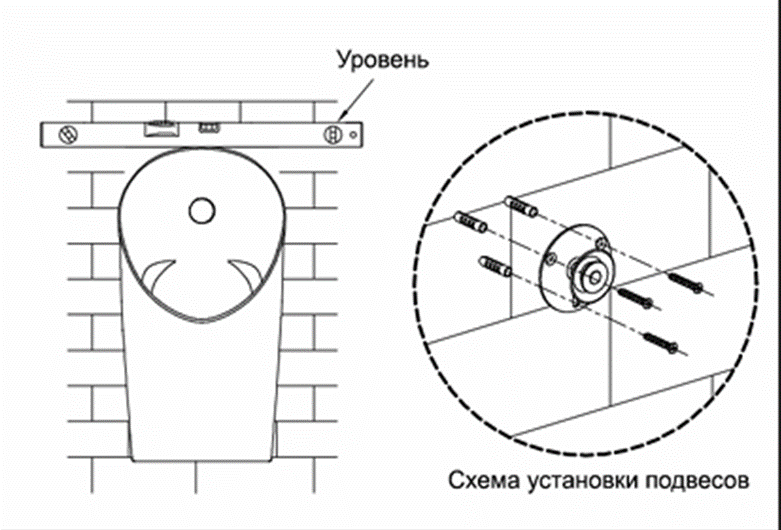 Уровень

Схема установки подвесов