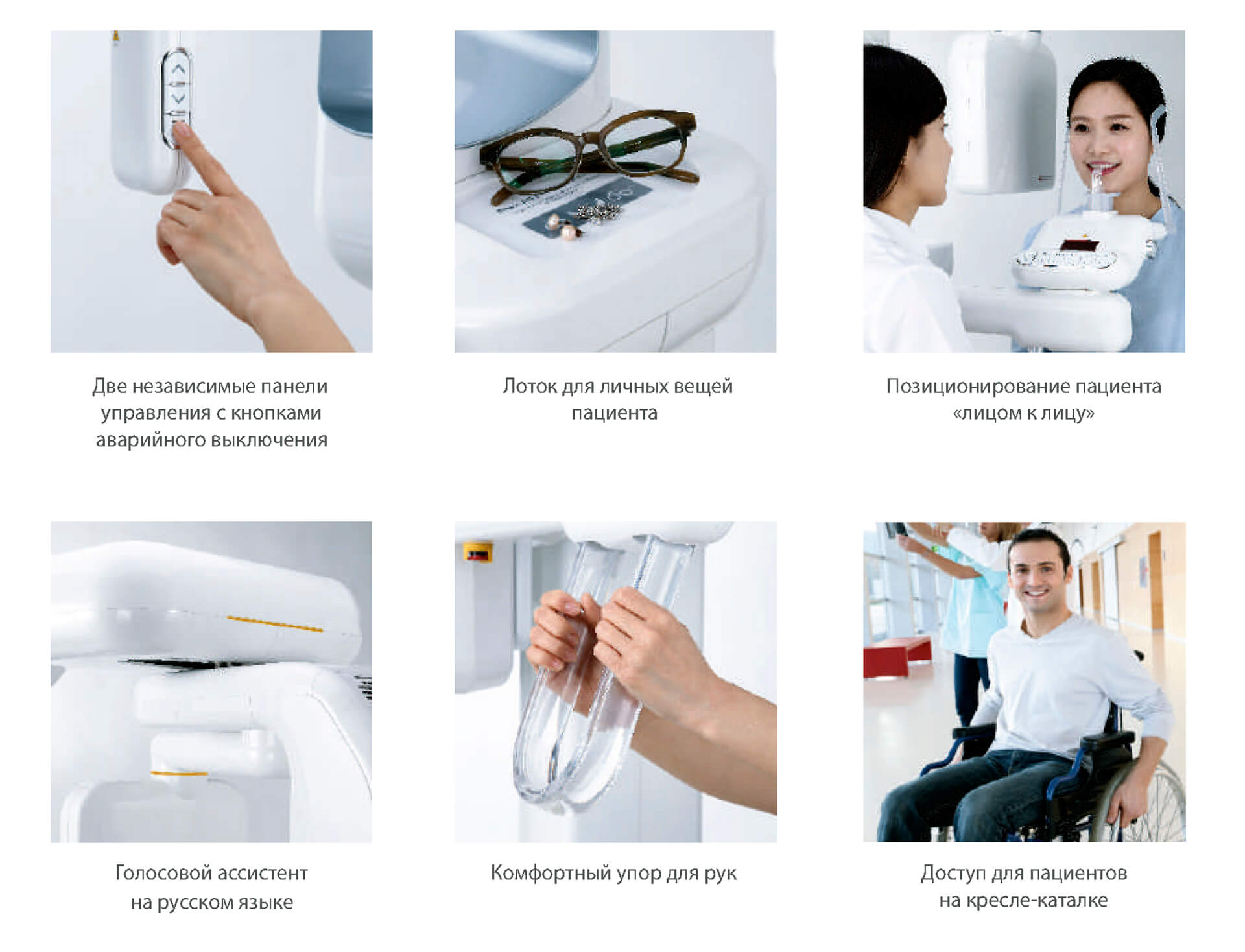 Две независимые панели управления с кнопками аварийного выключения

Лоток для личных вещей пациента

Позиционирование пациента «лицом к лицу»

Голосовой ассистент на русском языке

Комфортный упор для рук

Доступ для пациентов на кресле-каталке