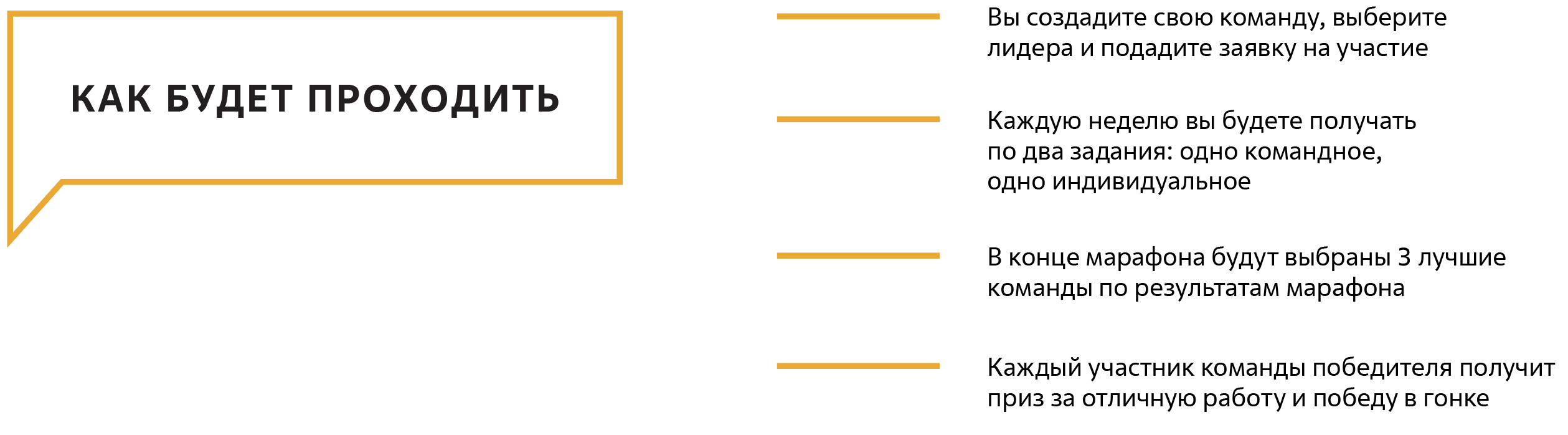 КАК БУДЕТ ПРОХОДИТЬ

Вы создадите свою команду, выберите лидера и подадите заявку на участие

Каждую неделю вы будете получать по два задания: одно командное, одно индивидуальное

В конце марафона будут выбраны 3 лучшие команды по результатам марафона

Каждый участник команды победителя получит приз за отличную работу и победу в гонке