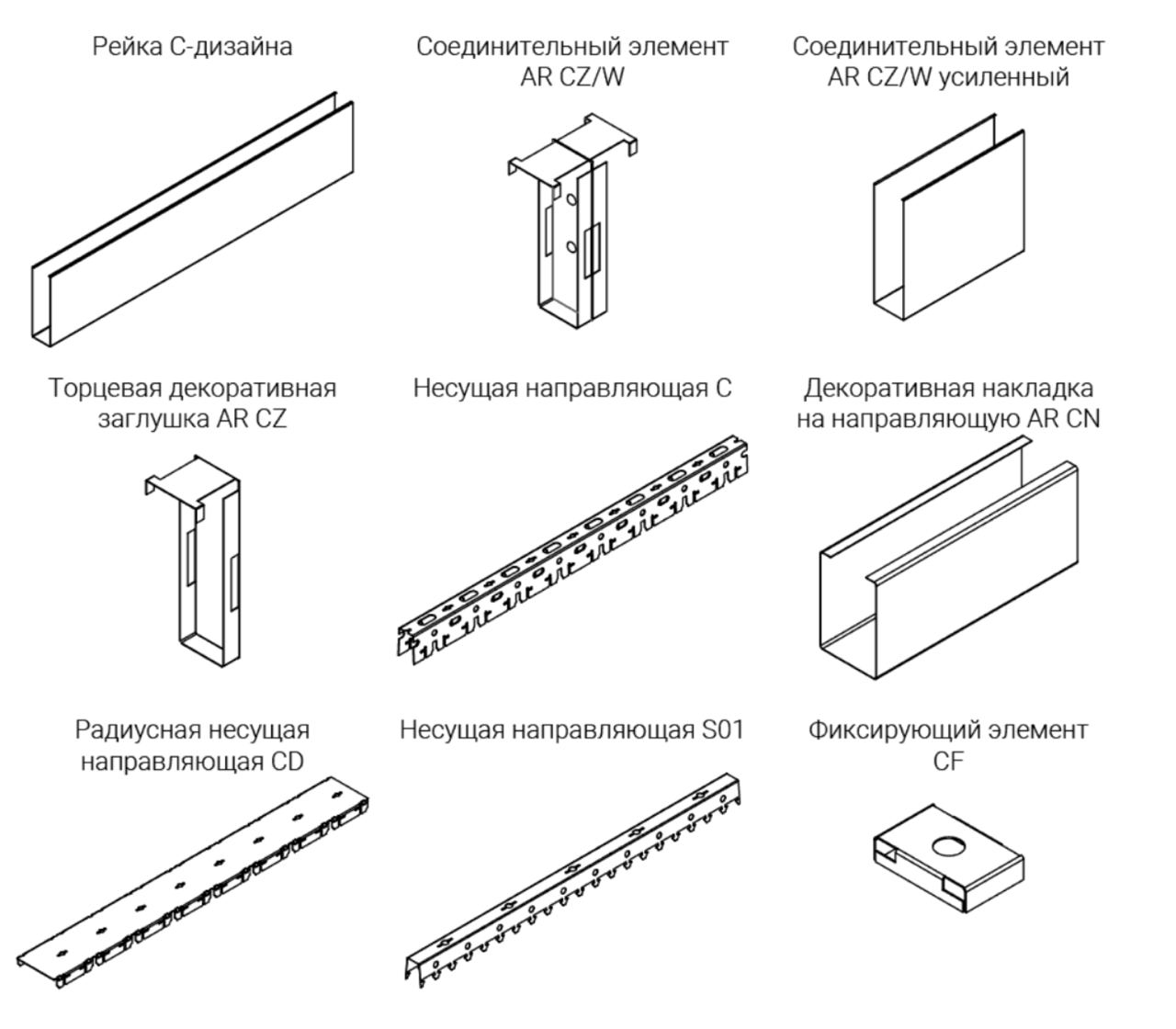 Рейка С-дизайна

Соединительный элемент AR CZ/W

Соединительный элемент AR CZ/W усиленный

Торцевая декоративная заглушка AR CZ

Несущая направляющая С

Декоративная накладка на направляющую AR CN

Радиусная несущая направляющая CD

Несущая направляющая S01

Фиксирующий элемент CF