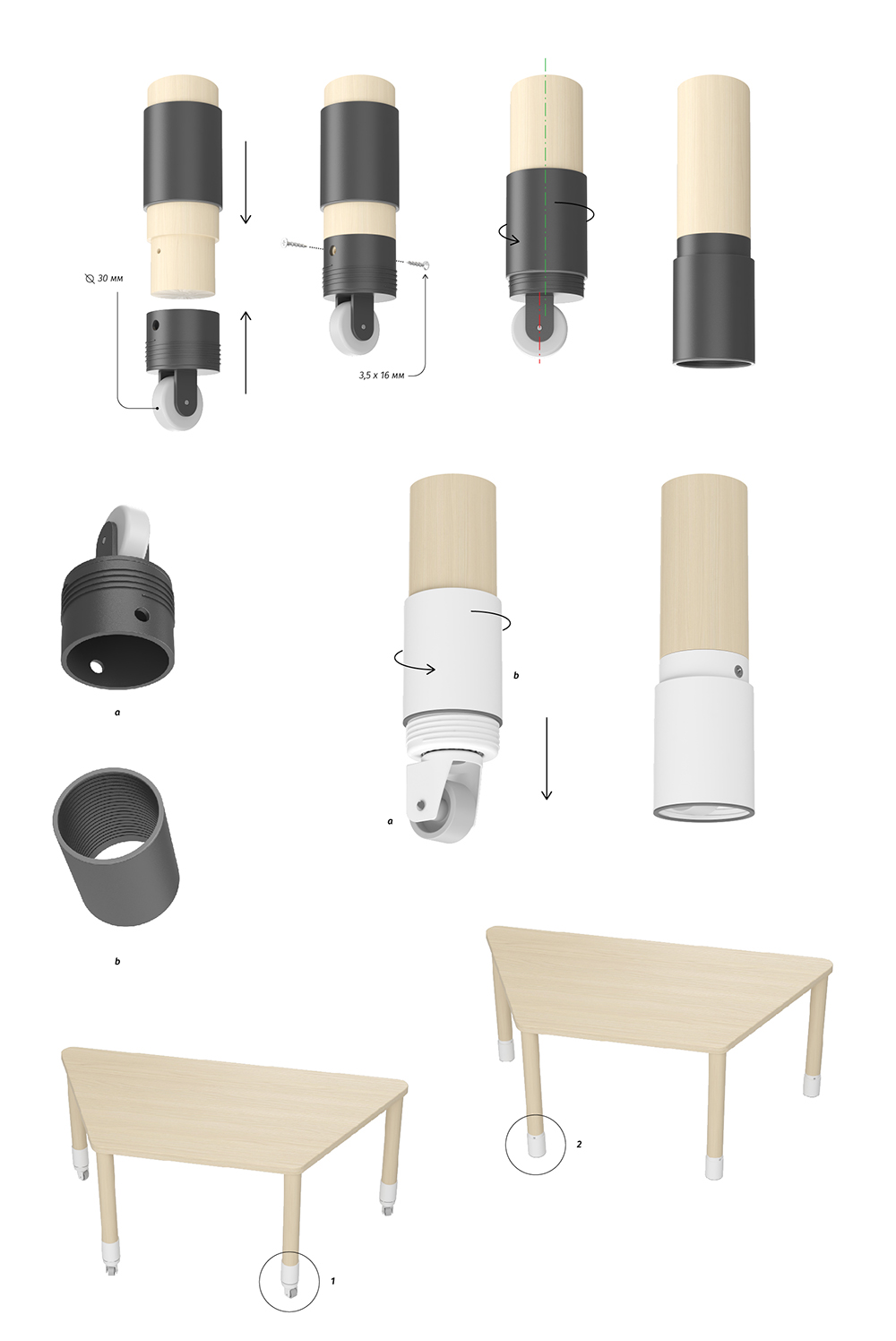 ⌀ 30 мм

3,5 x 16 мм

a

b

b

a

2

1