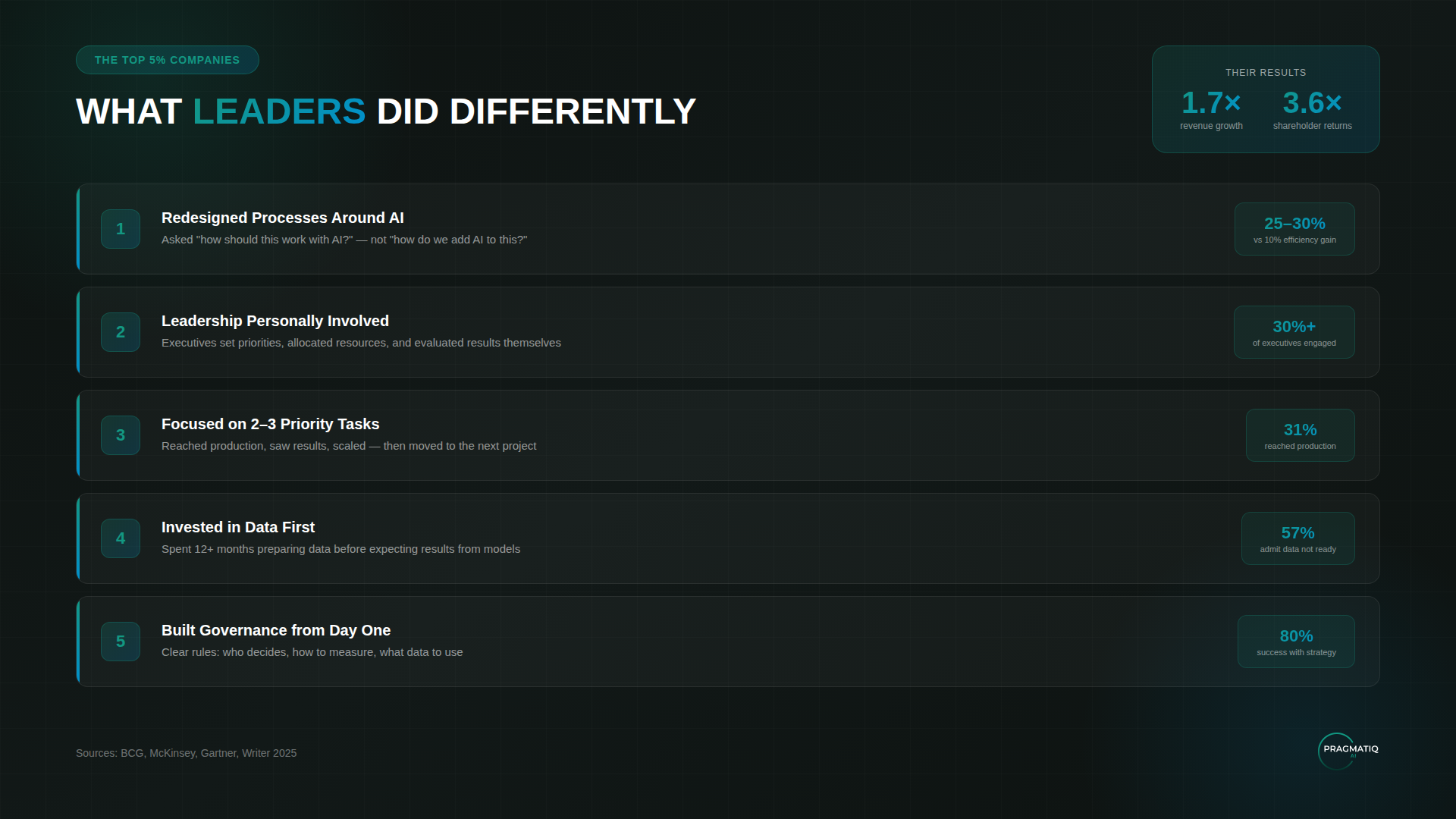 THE TOP 5% COMPANIES

WHAT LEADERS DID DIFFERENTLY

THEIR RESULTS

1.7× revenue growth

3.6× shareholder returns

1

Redesigned Processes Around AI

Asked "how should this work with AI?" — not "how do we add AI to this?"

25–30%
vs 10% efficiency gain

2

Leadership Personally Involved

Executives set priorities, allocated resources, and evaluated results themselves

30%+
of executives engaged

3

Focused on 2–3 Priority Tasks

Reached production, saw results, scaled — then moved to the next project

31%
reached production

4

Invested in Data First

Spent 12+ months preparing data before expecting results from models

57%
admit data not ready

5

Built Governance from Day One

Clear rules: who decides, how to measure, what data to use

80%
success with strategy

Sources: BCG, McKinsey, Gartner, Writer 2025

PRAGMATIQ
AI