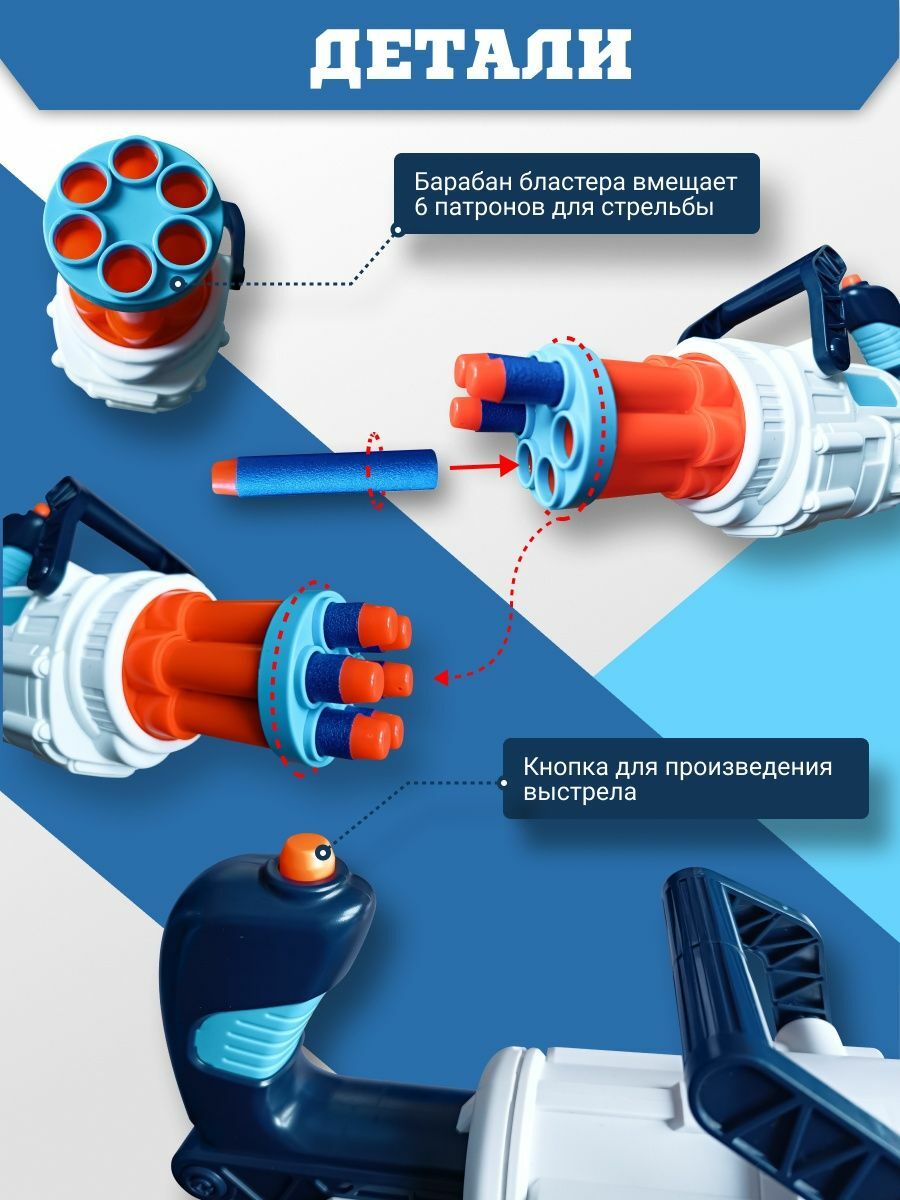 ДЕТАЛИ

Барабан бластера вмещает 6 патронов для стрельбы

Кнопка для произведения выстрела