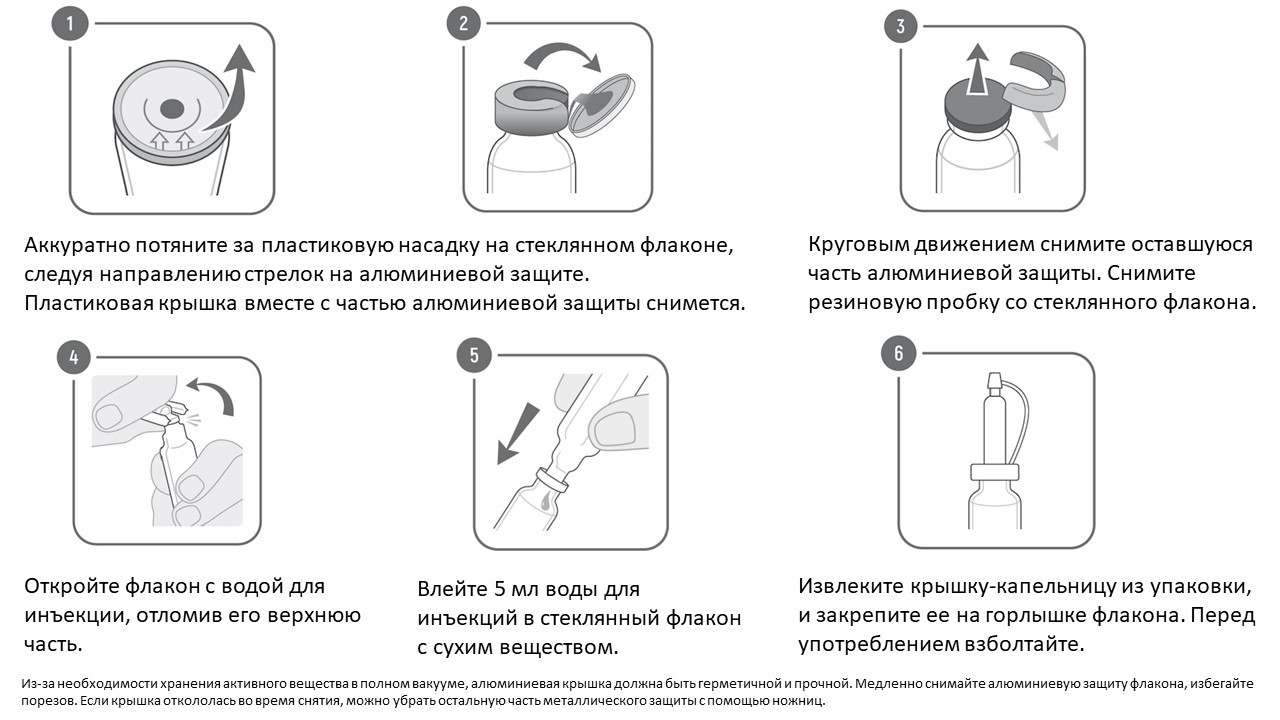 1

2

3

Аккуратно потяните за пластиковую насадку на стеклянном флаконе, следуя направлению стрелок на алюминиевой защите. Пластиковая крышка вместе с частью алюминиевой защиты снимется.

Круговым движением снимите оставшуюся часть алюминиевой защиты. Снимите резиновую пробку со стеклянного флакона.

4

5

6

Откройте флакон с водой для инъекции, отломив его верхнюю часть.

Влейте 5 мл воды для инъекций в стеклянный флакон с сухим веществом.

Извлеките крышку-капельницу из упаковки, и закрепите ее на горлышке флакона. Перед употреблением взболтайте.

Из-за необходимости хранения активного вещества в полном вакууме, алюминиевая крышка должна быть герметичной и прочной. Медленно снимайте алюминиевую защиту флакона, избегайте порезов. Если крышка откололась во время снятия, можно убрать остальную часть металлического защиты с помощью ножниц.