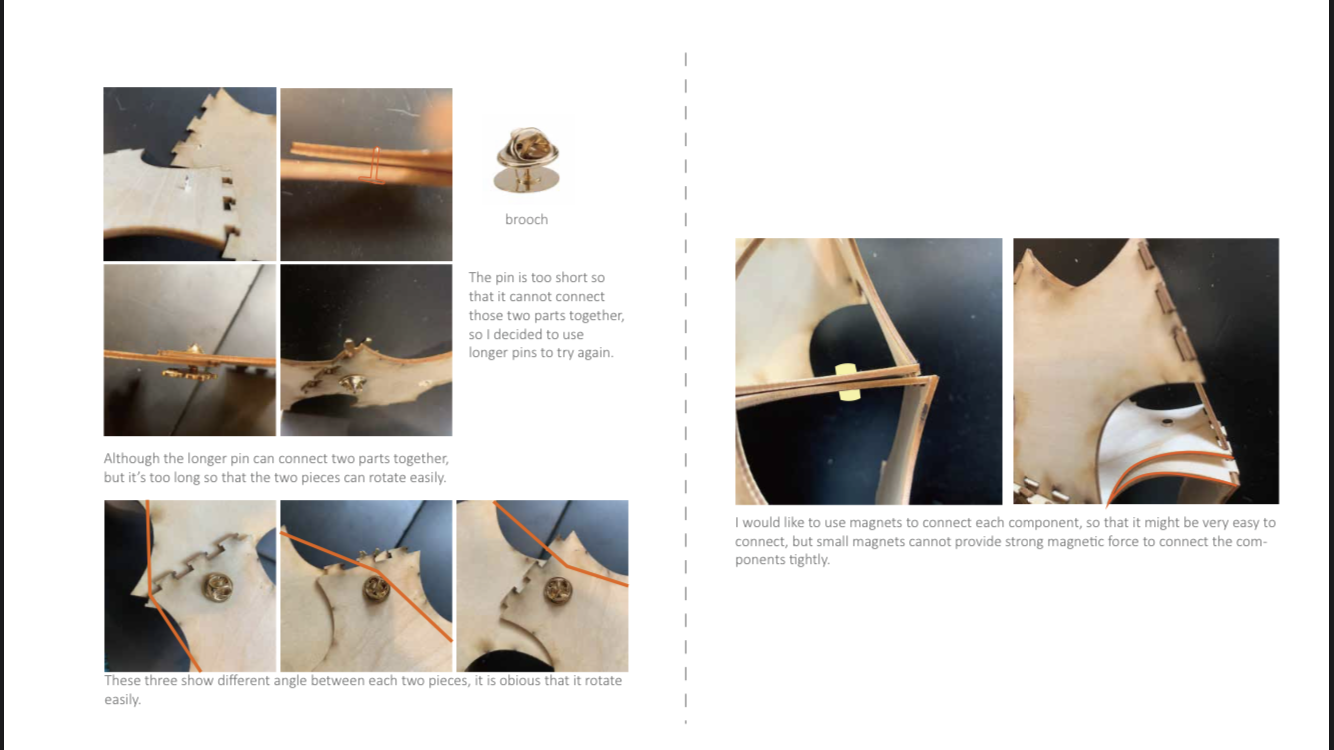 brooch

The pin is too short so that it cannot connect those two parts together, so I decided to use longer pins to try again.

Although the longer pin can connect two parts together, but it's too long so that the two pieces can rotate easily.

These three show different angle between each two pieces, it is obious that it rotate easily.

I would like to use magnets to connect each component, so that it might be very easy to connect, but small magnets cannot provide strong magnetic force to connect the components tightly.