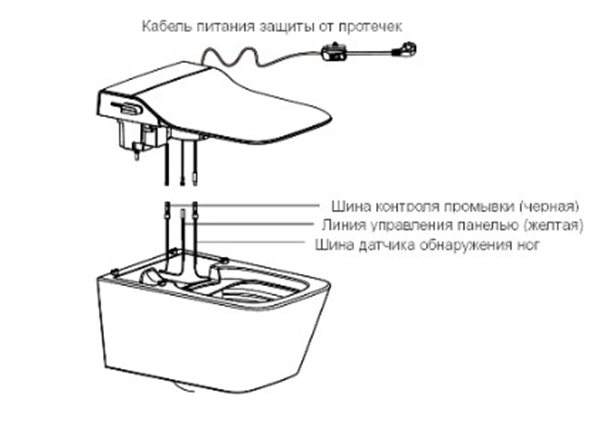 Кабель питания защиты от протечек

Шина контроля промывки (черная)
Линия управления панелью (желтая)
Шина датчика обнаружения ног