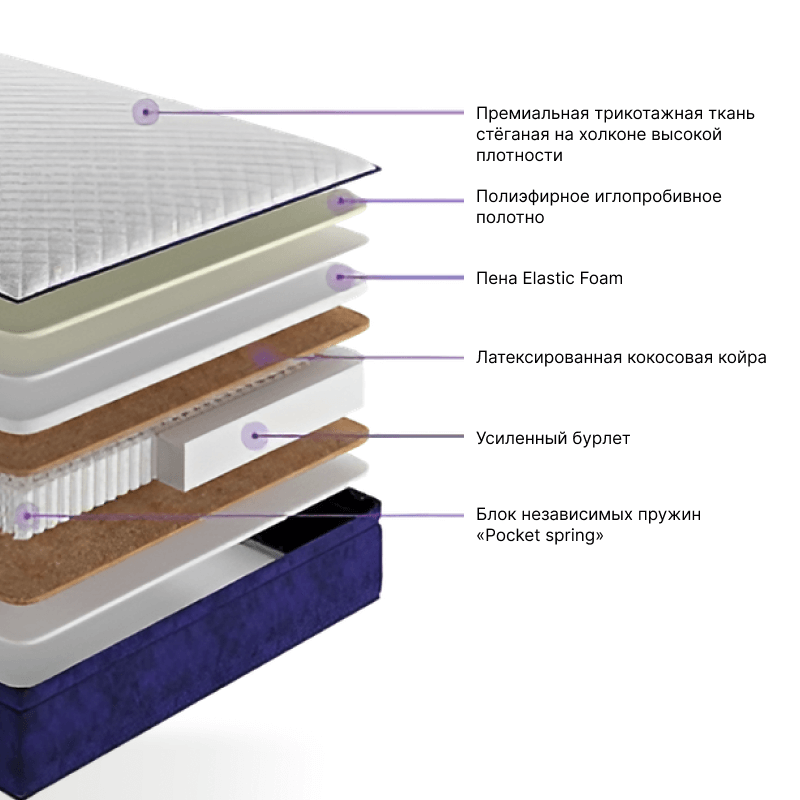 Премиальная трикотажная ткань стёганая на холконе высокой плотности

Полиэфирное иглопробивное полотно

Пена Elastic Foam

Латексированная кокосовая койра

Усиленный бурлет

Блок независимых пружин «Pocket spring»