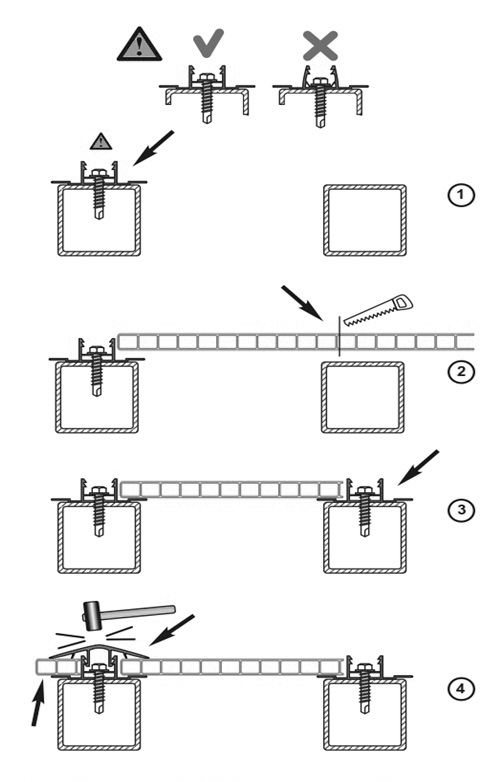 1

2

3

4