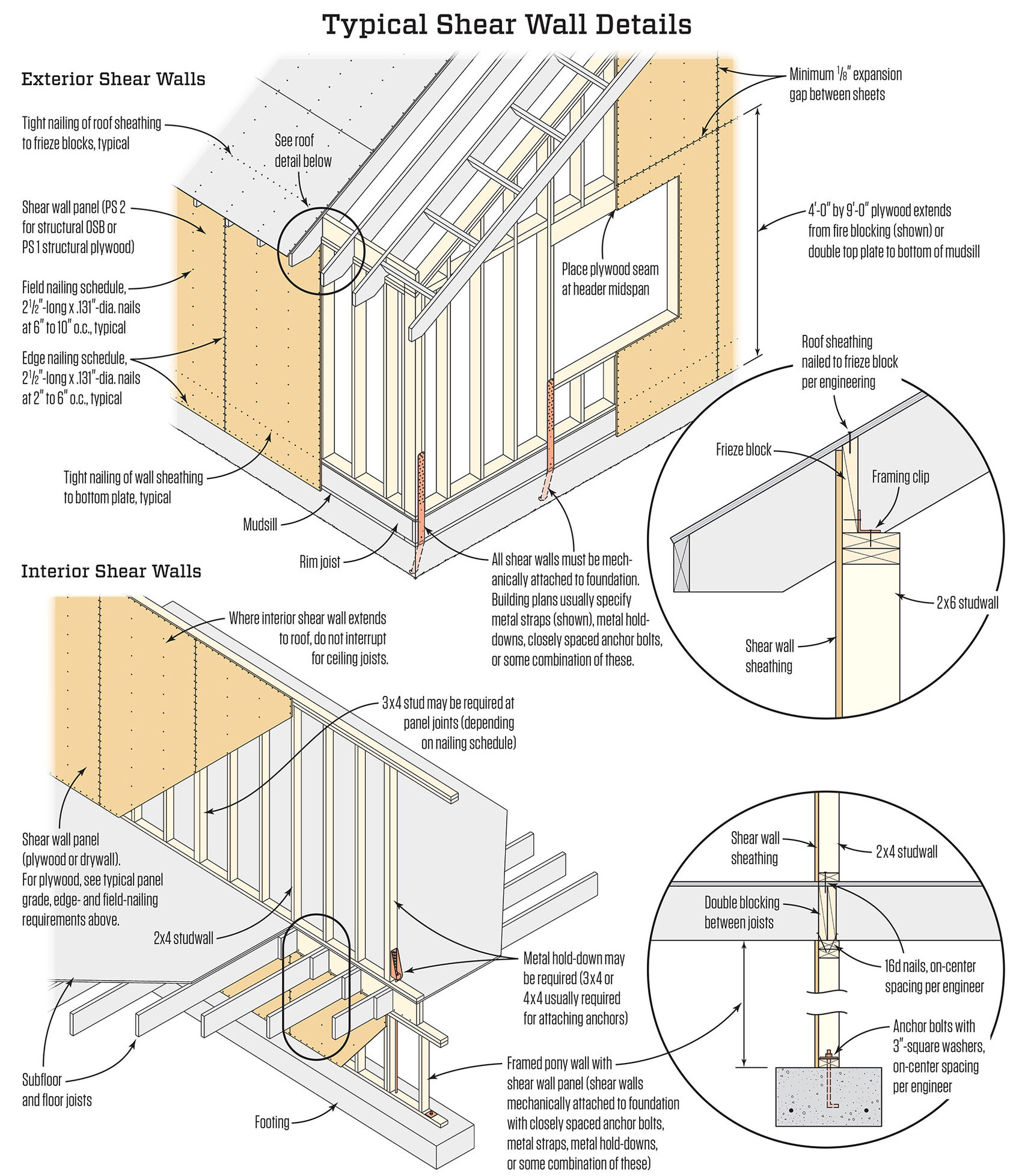 Typical Shear Wall Details

Exterior Shear Walls

Tight nailing of roof sheathing to frieze blocks, typical

See roof detail below

Shear wall panel (PS 2 for structural OSB or PS 1 structural plywood)

Field nailing schedule, $2\frac{1}{2}$"-long x .131"-dia. nails at 6" to 10" o.c., typical

Edge nailing schedule, $2\frac{1}{2}$"-long x .131"-dia. nails at 2" to 6" o.c., typical

Tight nailing of wall sheathing to bottom plate, typical

Mudsill

Rim joist

Minimum $\frac{1}{8}$" expansion gap between sheets

4'-0" by 9'-0" plywood extends from fire blocking (shown) or double top plate to bottom of mudsill

Place plywood seam at header midspan

All shear walls must be mechanically attached to foundation. Building plans usually specify metal straps (shown), metal hold-downs, closely spaced anchor bolts, or some combination of these.

Roof sheathing nailed to frieze block per engineering

Frieze block

Framing clip

2x6 studwall

Shear wall sheathing

Interior Shear Walls

Where interior shear wall extends to roof, do not interrupt for ceiling joists.

3x4 stud may be required at panel joints (depending on nailing schedule)

Shear wall panel (plywood or drywall). For plywood, see typical panel grade, edge- and field-nailing requirements above.

2x4 studwall

Metal hold-down may be required (3x4 or 4x4 usually required for attaching anchors)

Subfloor and floor joists

Footing

Framed pony wall with shear wall panel (shear walls mechanically attached to foundation with closely spaced anchor bolts, metal straps, metal hold-downs, or some combination of these)

Shear wall sheathing

2x4 studwall

Double blocking between joists

16d nails, on-center spacing per engineer

Anchor bolts with 3"-square washers, on-center spacing per engineer