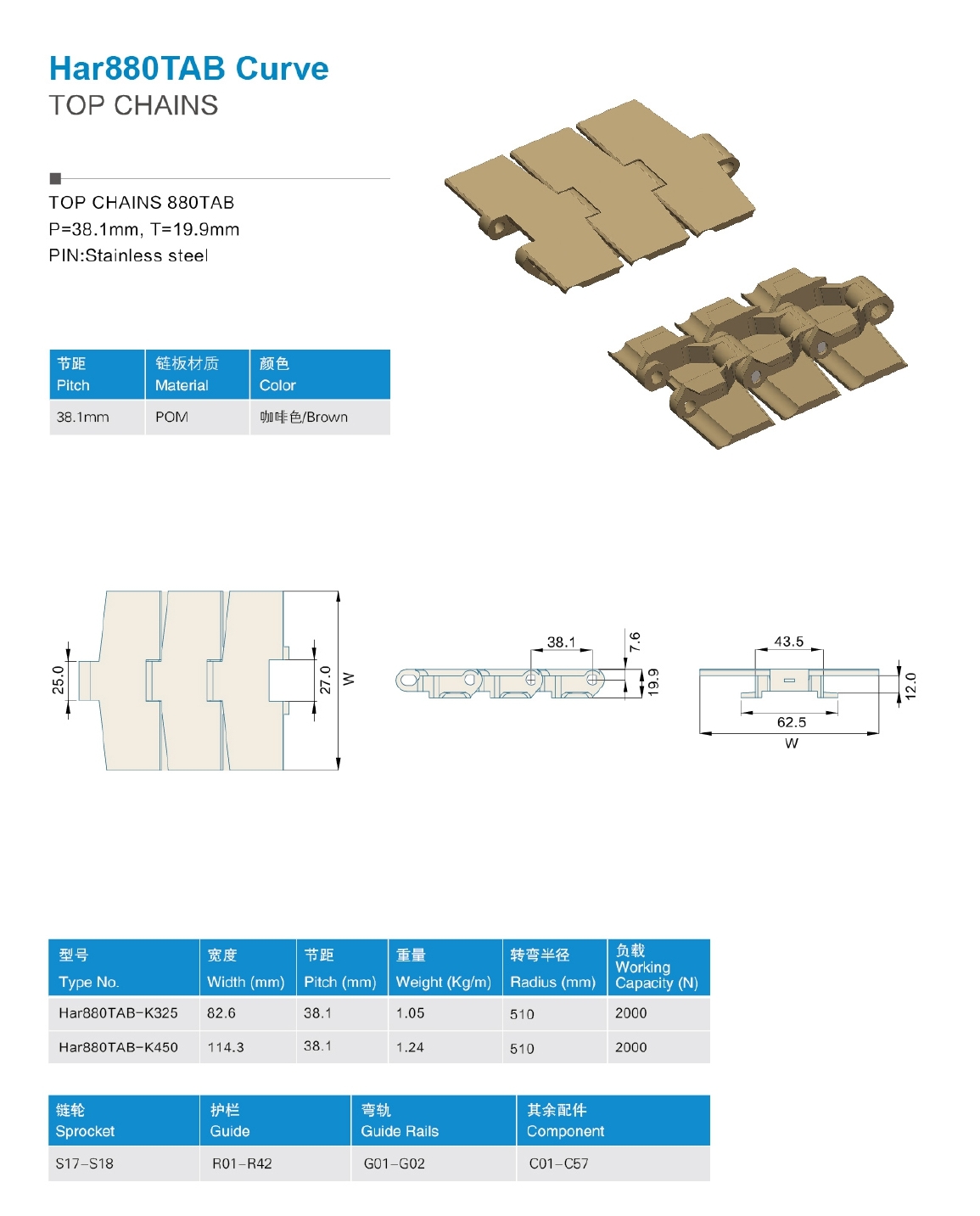 Har880TAB Curve
TOP CHAINS

TOP CHAINS 880TAB
P=38.1mm, T=19.9mm
PIN:Stainless steel

| 节距 Pitch | 链板材质 Material | 颜色 Color |
|---|---|---|
| 38.1mm | POM | 咖啡色/Brown |

25.0
27.0
W
38.1
7.6
19.9
43.5
12.0
62.5
W

| 型号 Type No. | 宽度 Width (mm) | 节距 Pitch (mm) | 重量 Weight (Kg/m) | 转弯半径 Radius (mm) | 负载 Working Capacity (N) |
|---|---|---|---|---|---|
| Har880TAB-K325 | 82.6 | 38.1 | 1.05 | 510 | 2000 |
| Har880TAB-K450 | 114.3 | 38.1 | 1.24 | 510 | 2000 |

| 链轮 Sprocket | 护栏 Guide | 弯轨 Guide Rails | 其余配件 Component |
|---|---|---|---|
| S17-S18 | R01-R42 | G01-G02 | C01-C57 |