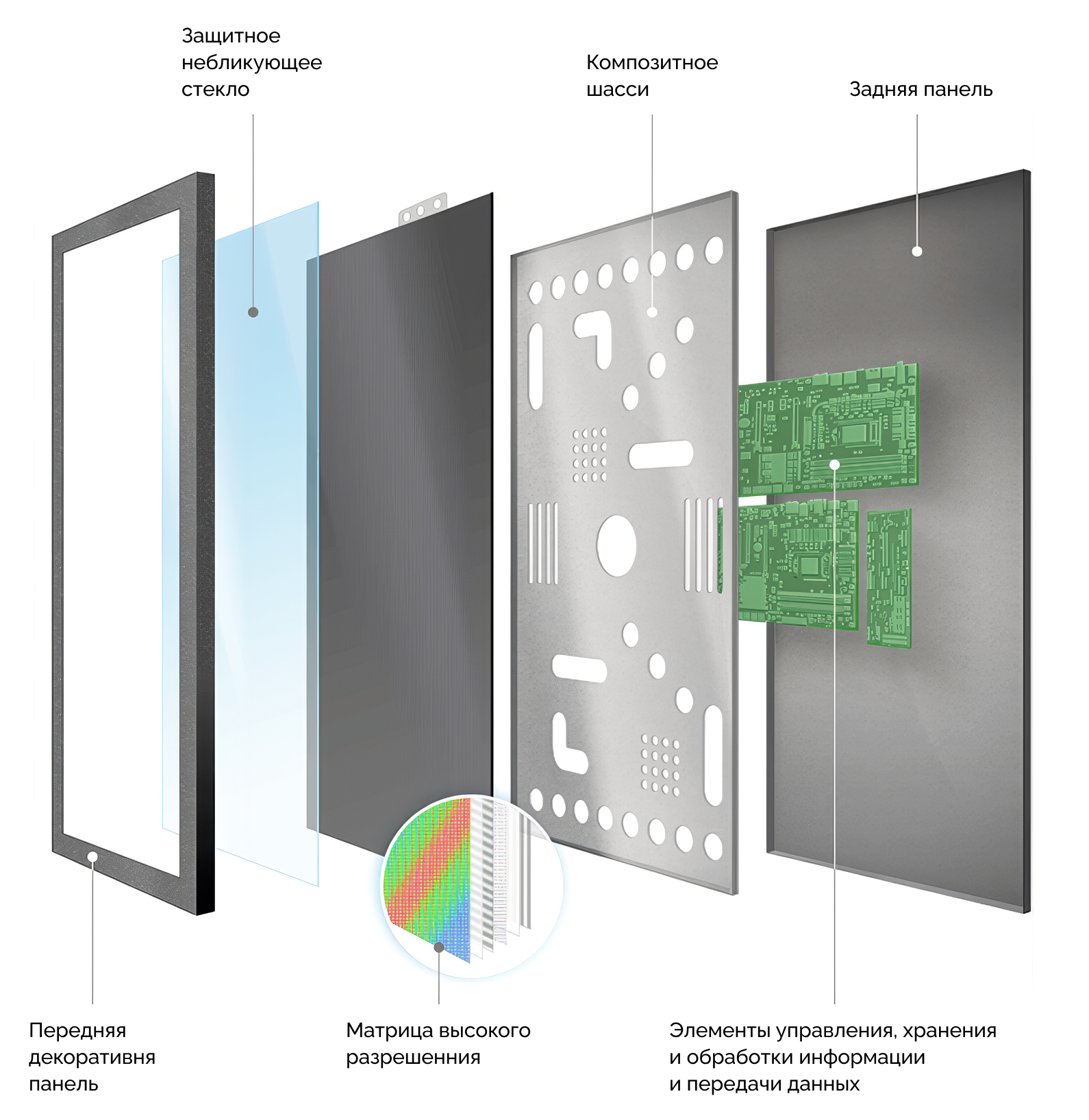 Защитное небликующее стекло

Композитное шасси

Задняя панель

Передняя декоративня панель

Матрица высокого разрешенния

Элементы управления, хранения и обработки информации и передачи данных