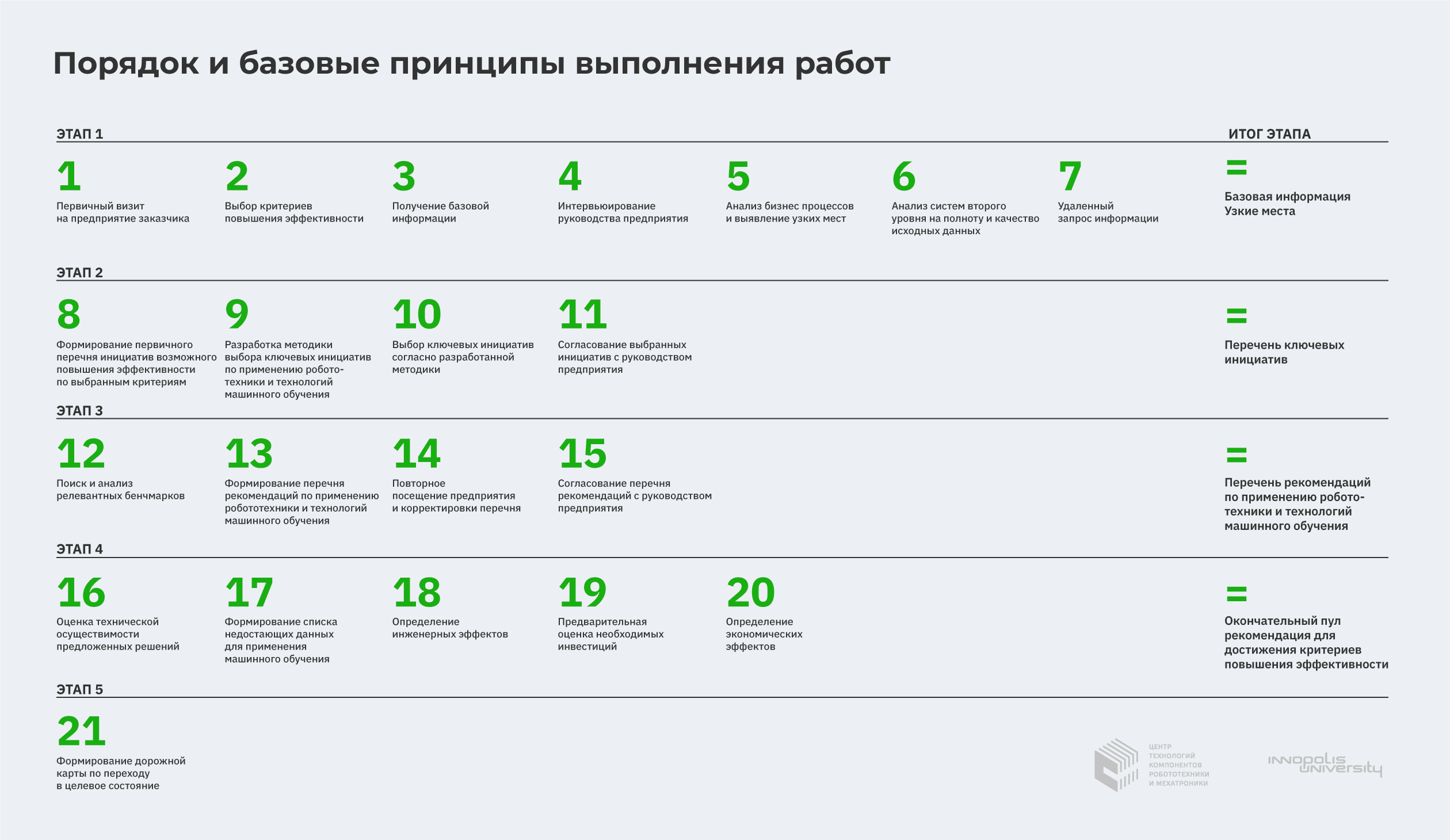 Порядок и базовые принципы выполнения работ

ЭТАП 1

ИТОГ ЭТАПА

1
Первичный визит на предприятие заказчика

2
Выбор критериев повышения эффективности

3
Получение базовой информации

4
Интервьюирование руководства предприятия

5
Анализ бизнес процессов и выявление узких мест

6
Анализ систем второго уровня на полноту и качество исходных данных

7
Удаленный запрос информации

=
Базовая информация
Узкие места

ЭТАП 2

8
Формирование первичного перечня инициатив возможного повышения эффективности по выбранным критериям

9
Разработка методики выбора ключевых инициатив по применению робототехники и технологий машинного обучения

10
Выбор ключевых инициатив согласно разработанной методики

11
Согласование выбранных инициатив с руководством предприятия

=
Перечень ключевых инициатив

ЭТАП 3

12
Поиск и анализ релевантных бенчмарков

13
Формирование перечня рекомендаций по применению робототехники и технологий машинного обучения

14
Повторное посещение предприятия и корректировки перечня

15
Согласование перечня рекомендаций с руководством предприятия

=
Перечень рекомендаций по применению робототехники и технологий машинного обучения

ЭТАП 4

16
Оценка технической осуществимости предложенных решений

17
Формирование списка недостающих данных для применения машинного обучения

18
Определение инженерных эффектов

19
Предварительная оценка необходимых инвестиций

20
Определение экономических эффектов

=
Окончательный пул рекомендация для достижения критериев повышения эффективности

ЭТАП 5

21
Формирование дорожной карты по переходу в целевое состояние

ЦЕНТР ТЕХНОЛОГИЙ КОМПОНЕНТОВ РОБОТОТЕХНИКИ И МЕХАТРОНИКИ

INNOPOLIS UNIVERSITY