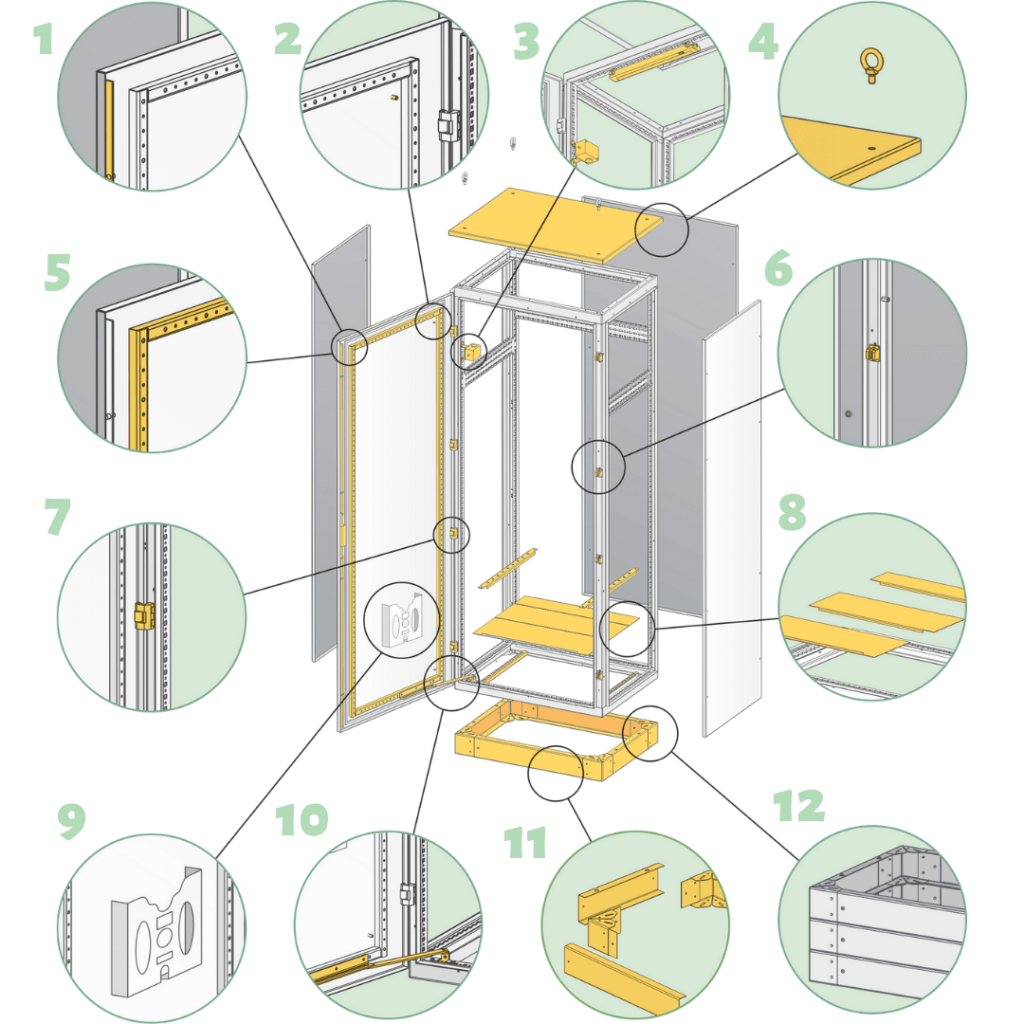 1
2
3
4
5
6
7
8
9
10
11
12