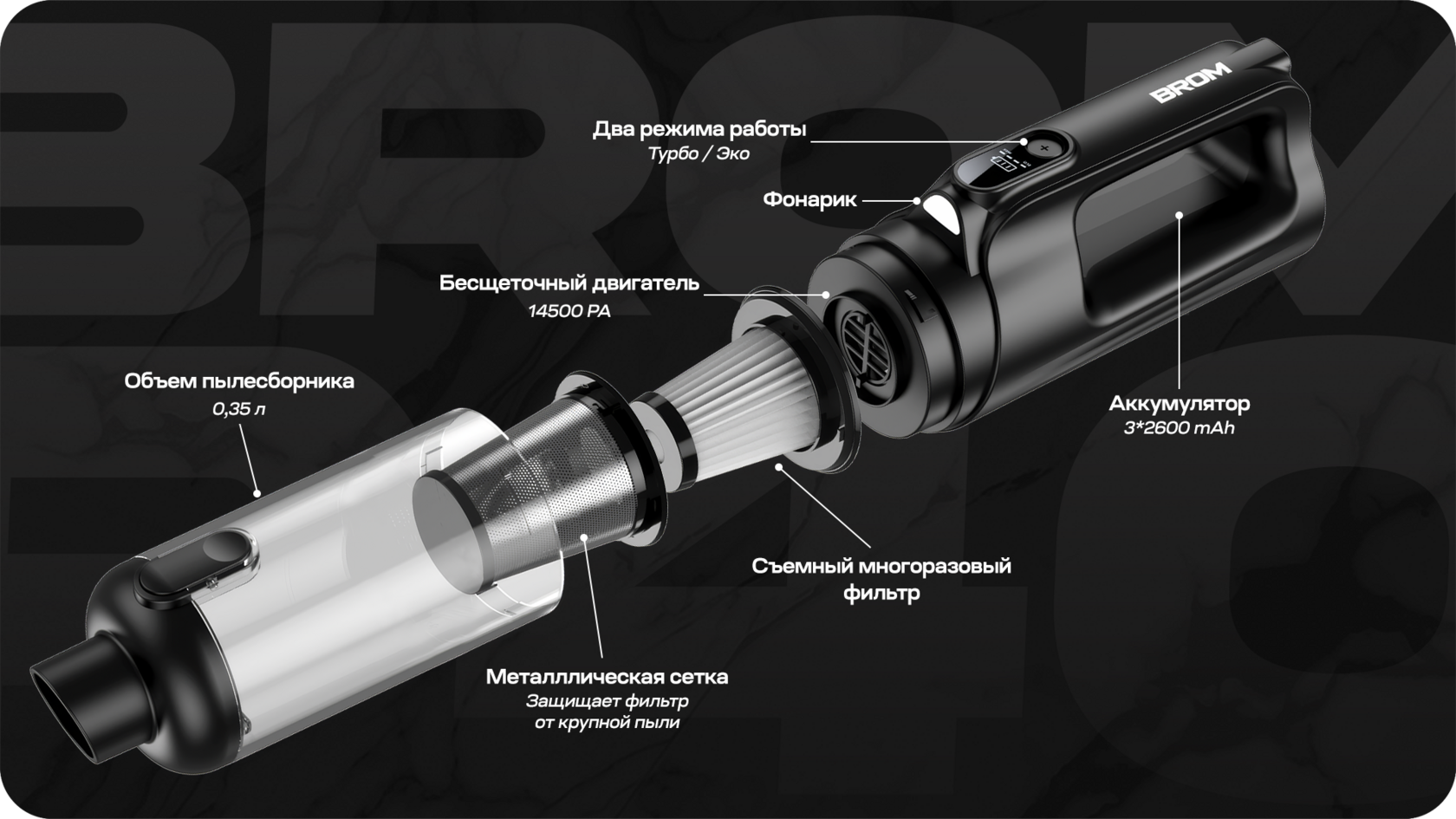 BROM

Два режима работы
Турбо / Эко

Фонарик

Бесщеточный двигатель
14500 PA

Объем пылесборника
0,35 л

Аккумулятор
3*2600 mAh

Съемный многоразовый фильтр

Металлическая сетка
Защищает фильтр от крупной пыли