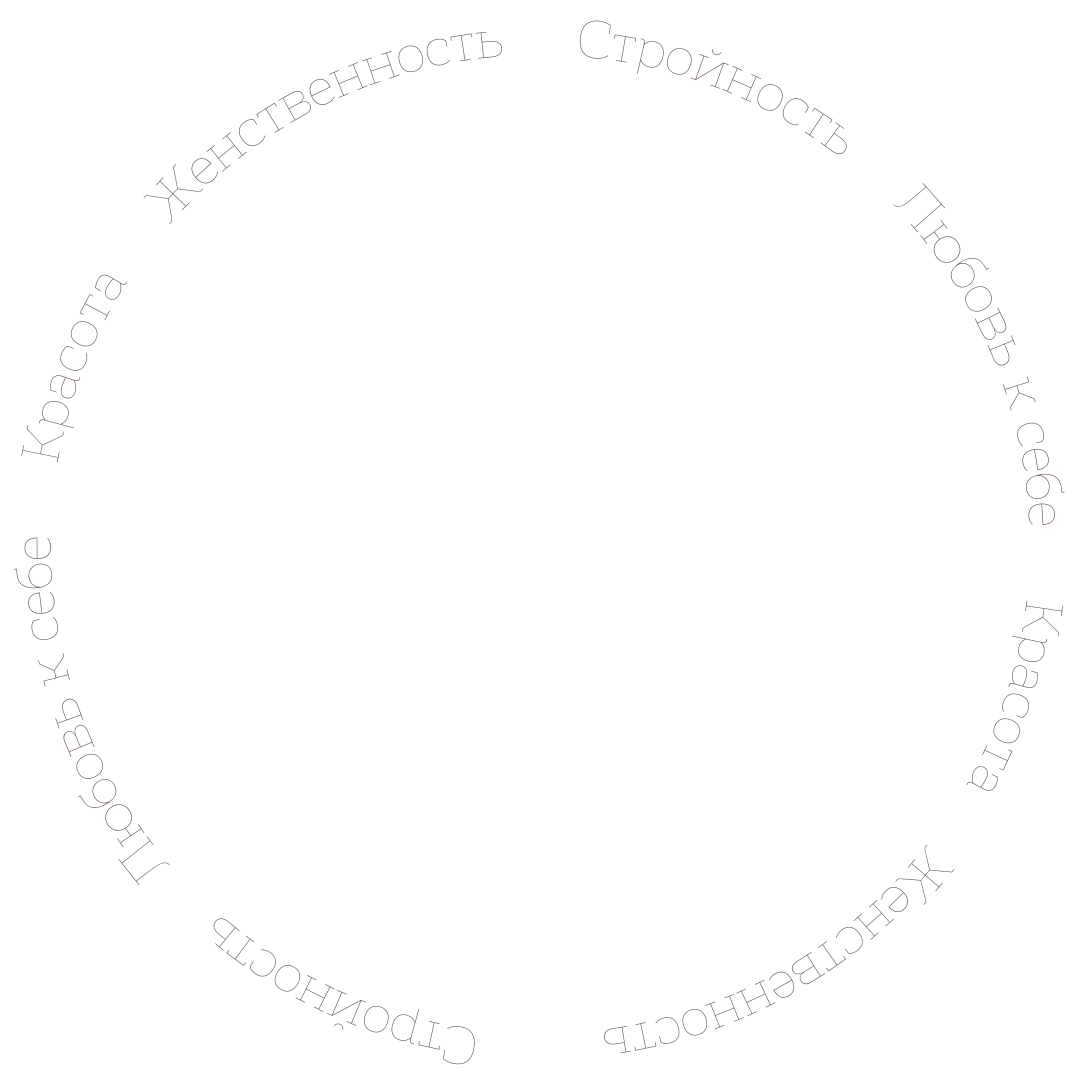 Стройность

Любовь к себе

Красота

Женственность

Стройность

Любовь к себе

Красота

Женственность