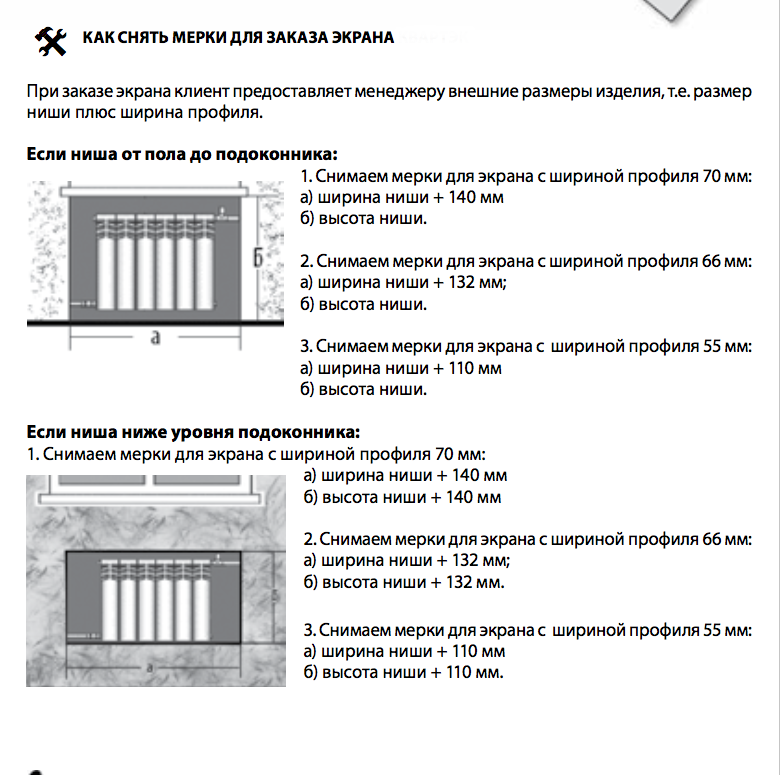 КАК СНЯТЬ МЕРКИ ДЛЯ ЗАКАЗА ЭКРАНА

При заказе экрана клиент предоставляет менеджеру внешние размеры изделия, т.е. размер ниши плюс ширина профиля.

Если ниша от пола до подоконника:

б

а

1. Снимаем мерки для экрана с шириной профиля 70 мм:
а) ширина ниши + 140 мм
б) высота ниши.

2. Снимаем мерки для экрана с шириной профиля 66 мм:
а) ширина ниши + 132 мм;
б) высота ниши.

3. Снимаем мерки для экрана с шириной профиля 55 мм:
а) ширина ниши + 110 мм
б) высота ниши.

Если ниша ниже уровня подоконника:
1. Снимаем мерки для экрана с шириной профиля 70 мм:

б

а

а) ширина ниши + 140 мм
б) высота ниши + 140 мм

2. Снимаем мерки для экрана с шириной профиля 66 мм:
а) ширина ниши + 132 мм;
б) высота ниши + 132 мм.

3. Снимаем мерки для экрана с шириной профиля 55 мм:
а) ширина ниши + 110 мм
б) высота ниши + 110 мм.