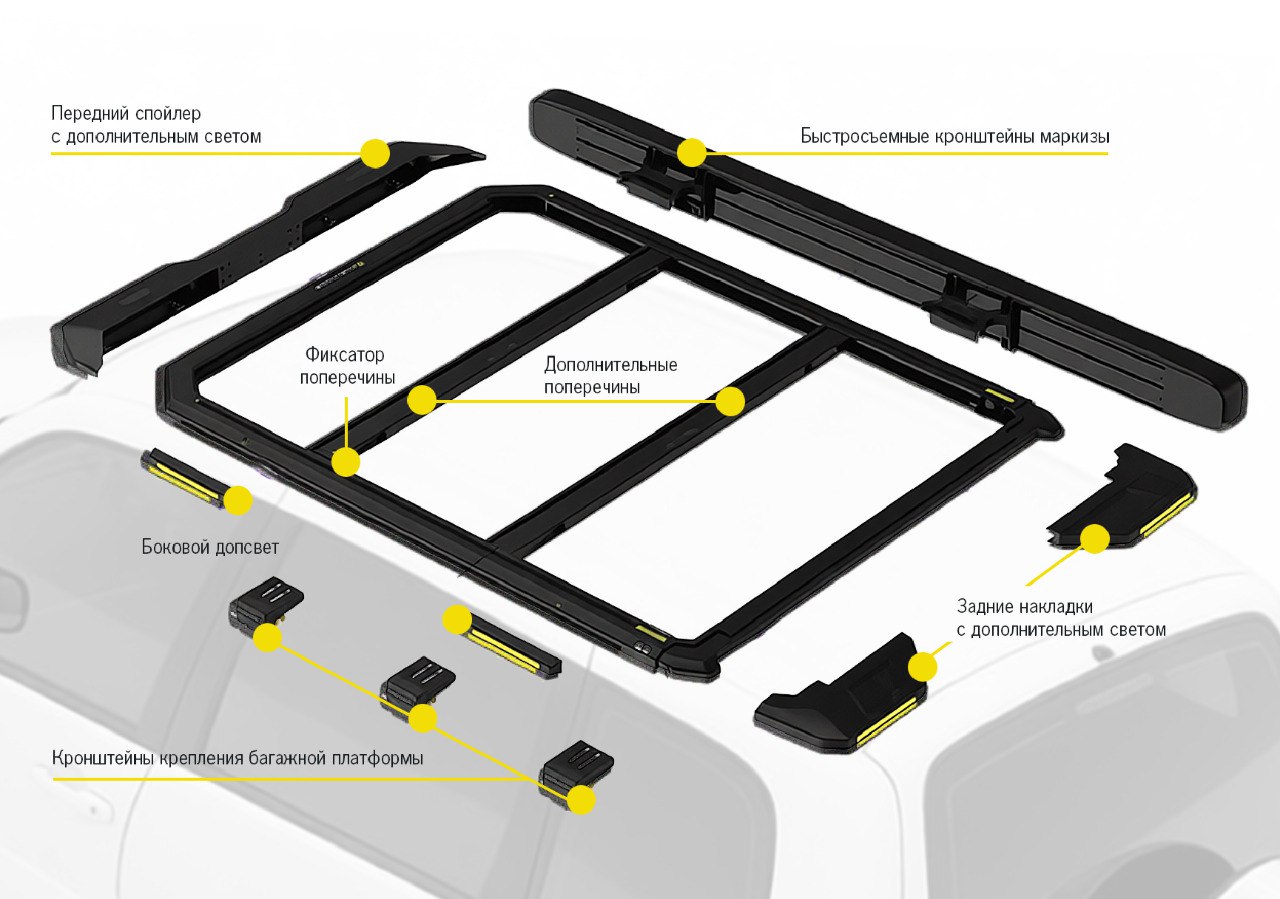 Передний спойлер
с дополнительным светом

Быстросъемные кронштейны маркизы

Фиксатор
поперечины

Дополнительные
поперечины

Боковой допсвет

Задние накладки
с дополнительным светом

Кронштейны крепления багажной платформы