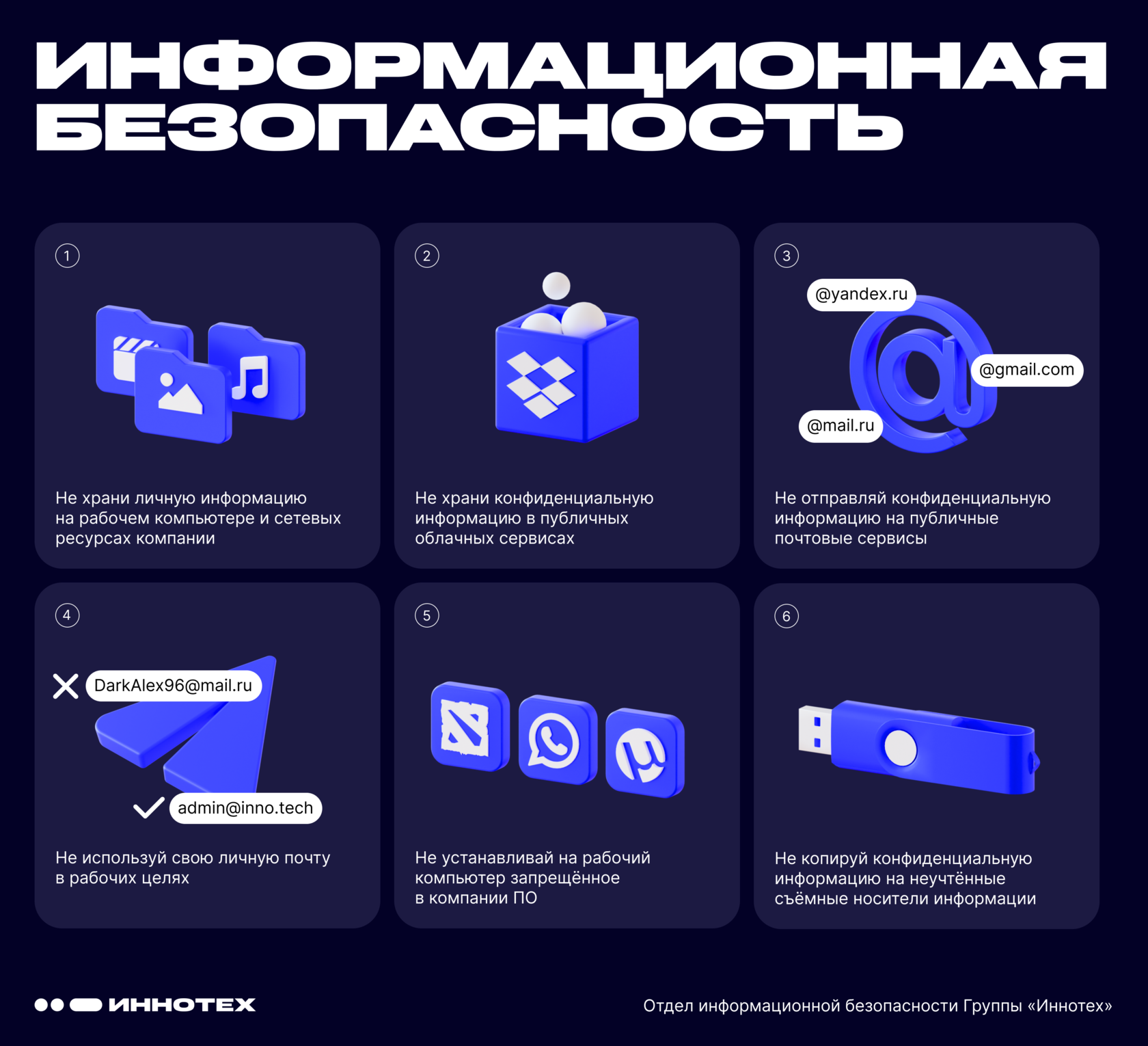 ИНФОРМАЦИОННАЯ БЕЗОПАСНОСТЬ

1

Не храни личную информацию на рабочем компьютере и сетевых ресурсах компании

2

Не храни конфиденциальную информацию в публичных облачных сервисах

3

@yandex.ru

@gmail.com

@mail.ru

Не отправляй конфиденциальную информацию на публичные почтовые сервисы

4

DarkAlex96@mail.ru

admin@inno.tech

Не используй свою личную почту в рабочих целях

5

Не устанавливай на рабочий компьютер запрещённое в компании ПО

6

Не копируй конфиденциальную информацию на неучтённые съёмные носители информации

ИННОТЕХ

Отдел информационной безопасности Группы «Иннотех»