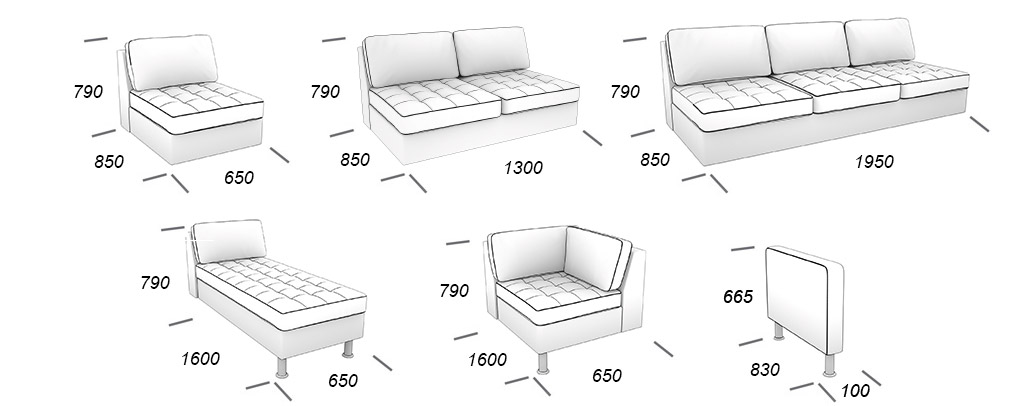 790
850
650

790
850
1300

790
850
1950

790
1600
650

790
1600
650

665
830
100