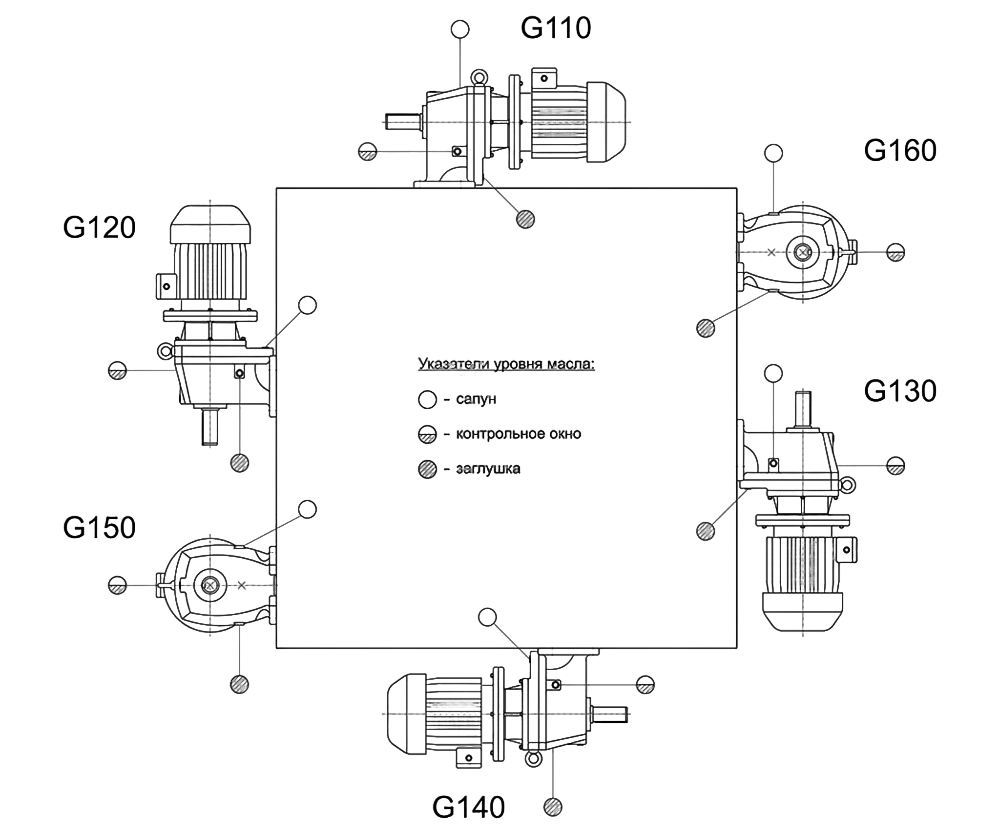 G110

G160

G120

Указатели уровня масла:

- сапун

- контрольное окно

- заглушка

G130

G150

G140