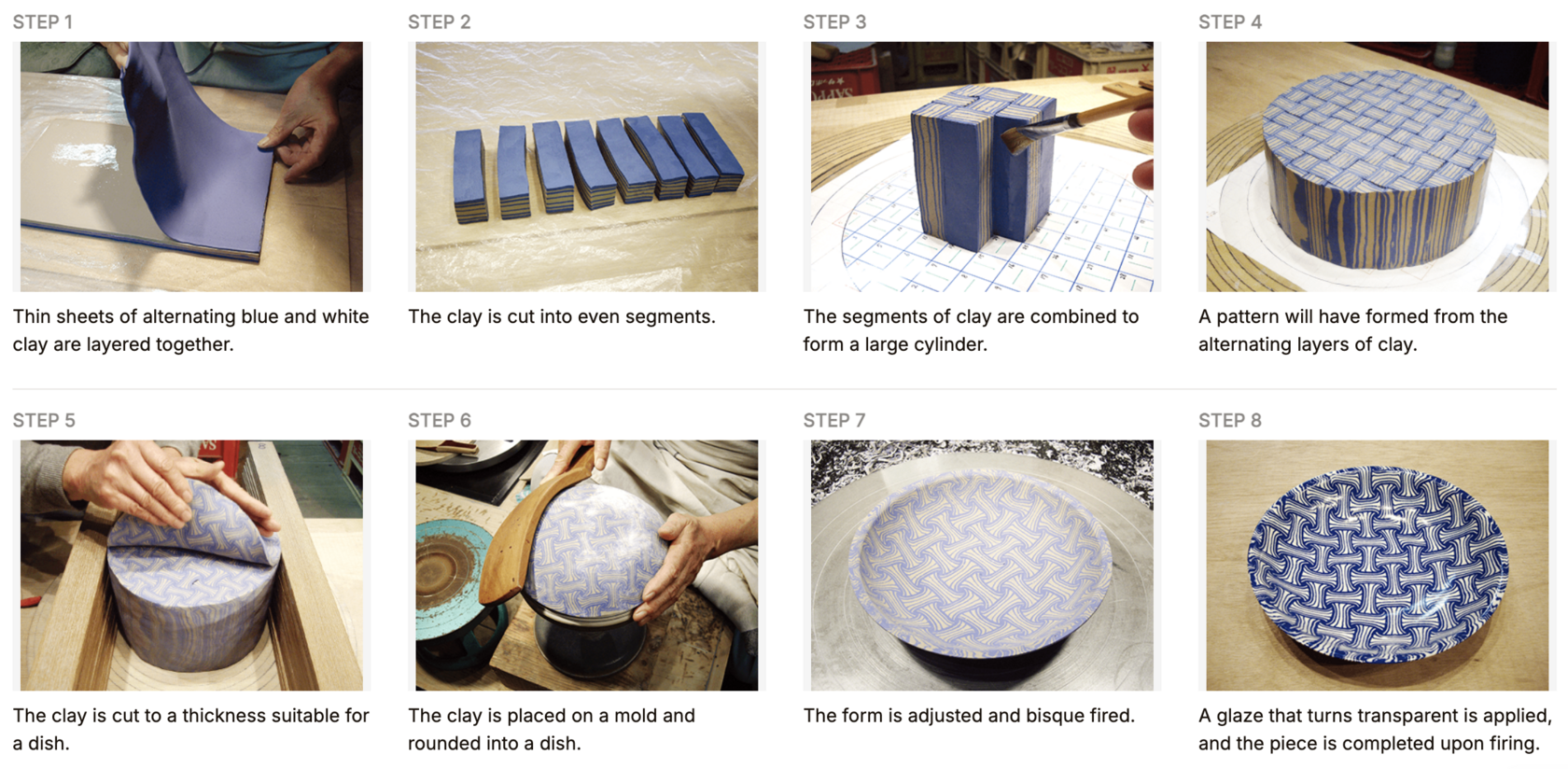 STEP 1

Thin sheets of alternating blue and white clay are layered together.

STEP 2

The clay is cut into even segments.

STEP 3

The segments of clay are combined to form a large cylinder.

STEP 4

A pattern will have formed from the alternating layers of clay.

STEP 5

The clay is cut to a thickness suitable for a dish.

STEP 6

The clay is placed on a mold and rounded into a dish.

STEP 7

The form is adjusted and bisque fired.

STEP 8

A glaze that turns transparent is applied, and the piece is completed upon firing.