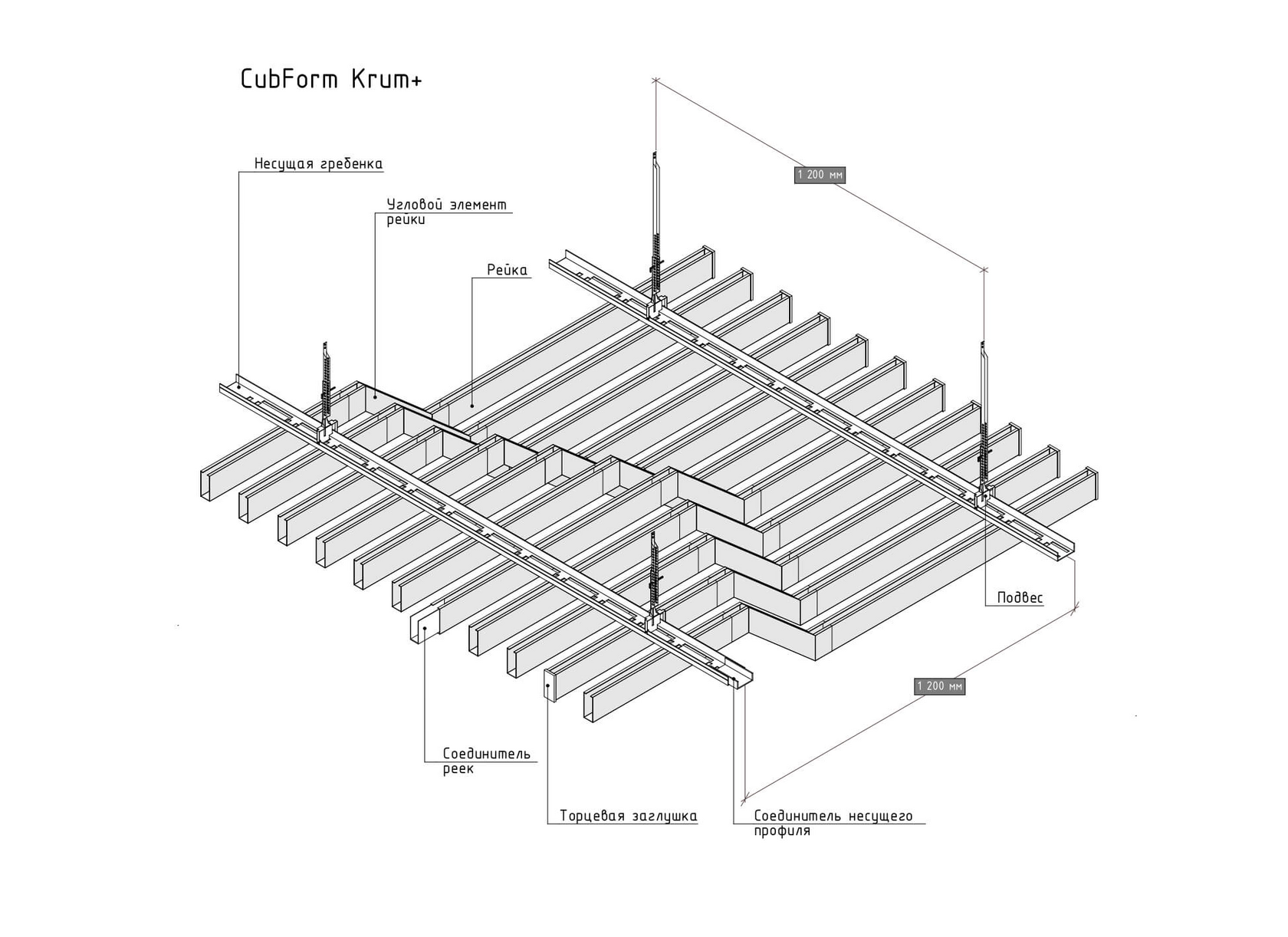 CubForm Krum+

Несущая гребенка

Угловой элемент рейки

Рейка

1 200 мм

Подвес

1 200 мм

Соединитель реек

Торцевая заглушка

Соединитель несущего профиля