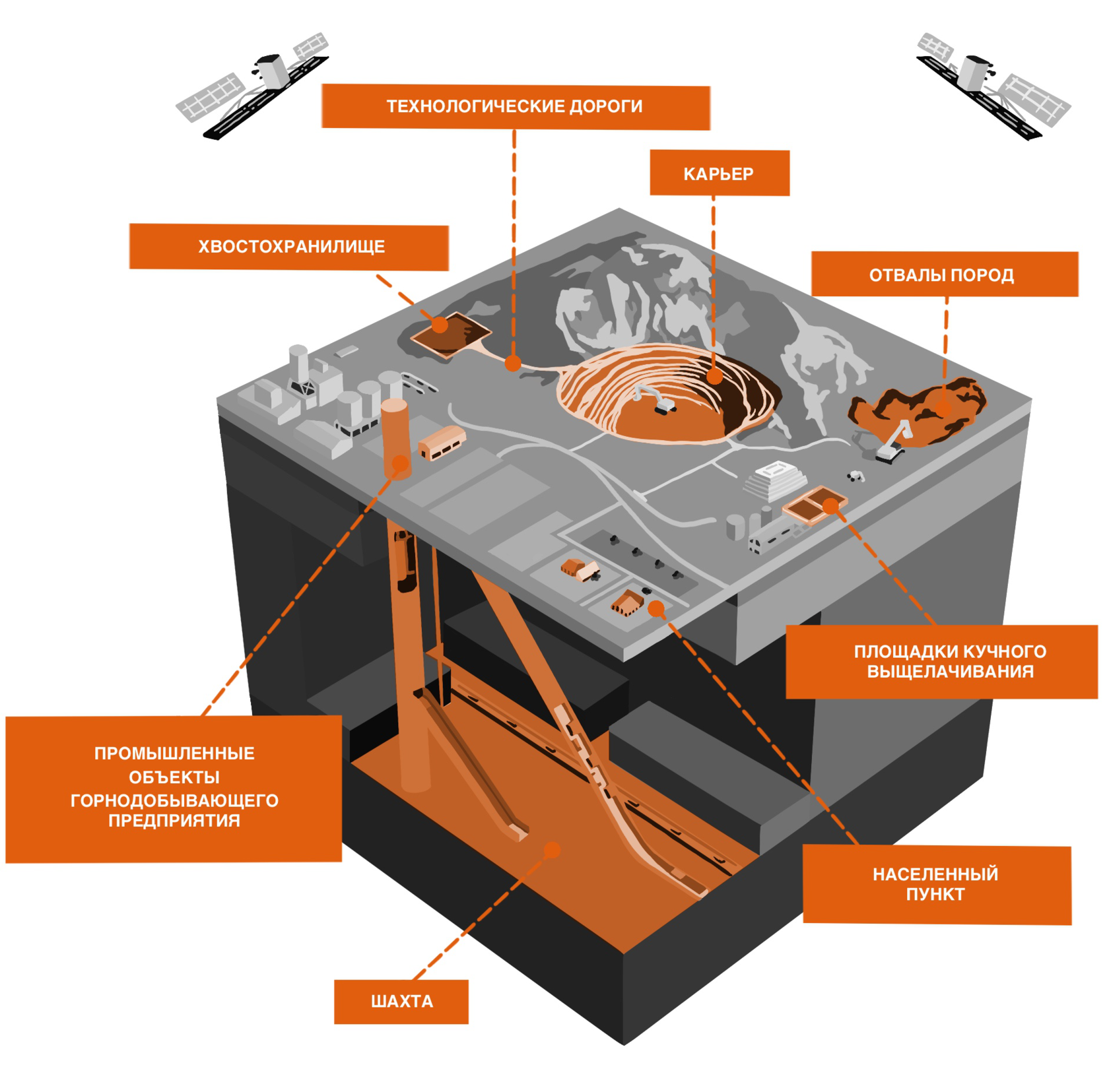 ТЕХНОЛОГИЧЕСКИЕ ДОРОГИ

КАРЬЕР

ХВОСТОХРАНИЛИЩЕ

ОТВАЛЫ ПОРОД

ПЛОЩАДКИ КУЧНОГО ВЫЩЕЛАЧИВАНИЯ

ПРОМЫШЛЕННЫЕ ОБЪЕКТЫ ГОРНОДОБЫВАЮЩЕГО ПРЕДПРИЯТИЯ

НАСЕЛЕННЫЙ ПУНКТ

ШАХТА