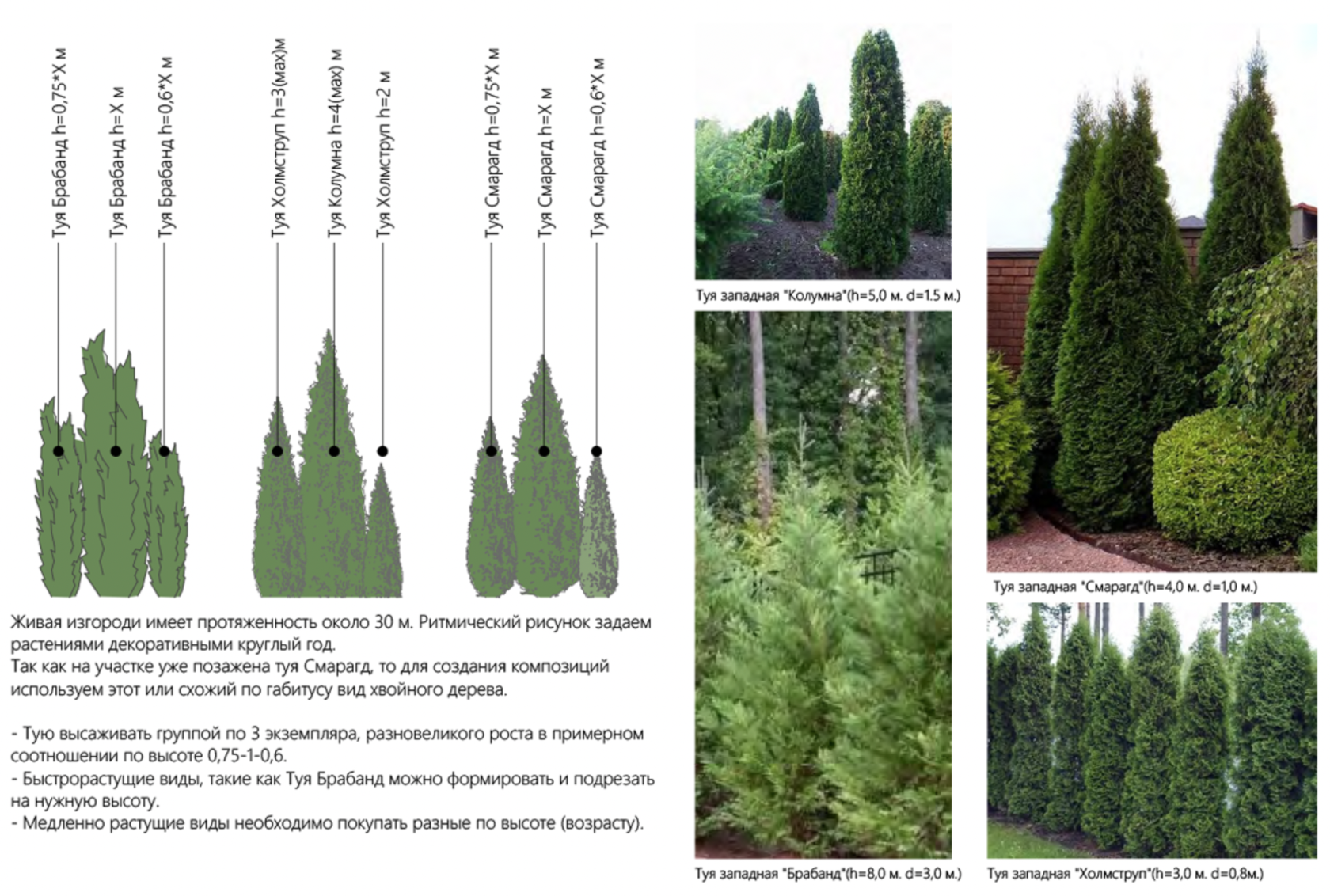 Туя Брабанд h=0,75*X м
Туя Брабанд h=X м
Туя Брабанд h=0,6*X м
Туя Холмструп h=3(мах)м
Туя Колумна h=4(мах) м
Туя Холмструп h=2 м
Туя Смарагд h=0,75*X м
Туя Смарагд h=X м
Туя Смарагд h=0,6*X м

Живая изгороди имеет протяженность около 30 м. Ритмический рисунок задаем растениями декоративными круглый год.
Так как на участке уже позажена туя Смарагд, то для создания композиций используем этот или схожий по габитусу вид хвойного дерева.

- Тую высаживать группой по 3 экземпляра, разновеликого роста в примерном соотношении по высоте 0,75-1-0,6.
- Быстрорастущие виды, такие как Туя Брабанд можно формировать и подрезать на нужную высоту.
- Медленно растущие виды необходимо покупать разные по высоте (возрасту).

Туя западная "Колумна"(h=5,0 м. d=1.5 м.)

Туя западная "Брабанд"(h=8,0 м. d=3,0 м.)

Туя западная "Смарагд"(h=4,0 м. d=1,0 м.)

Туя западная "Холмструп"(h=3,0 м. d=0,8м.)