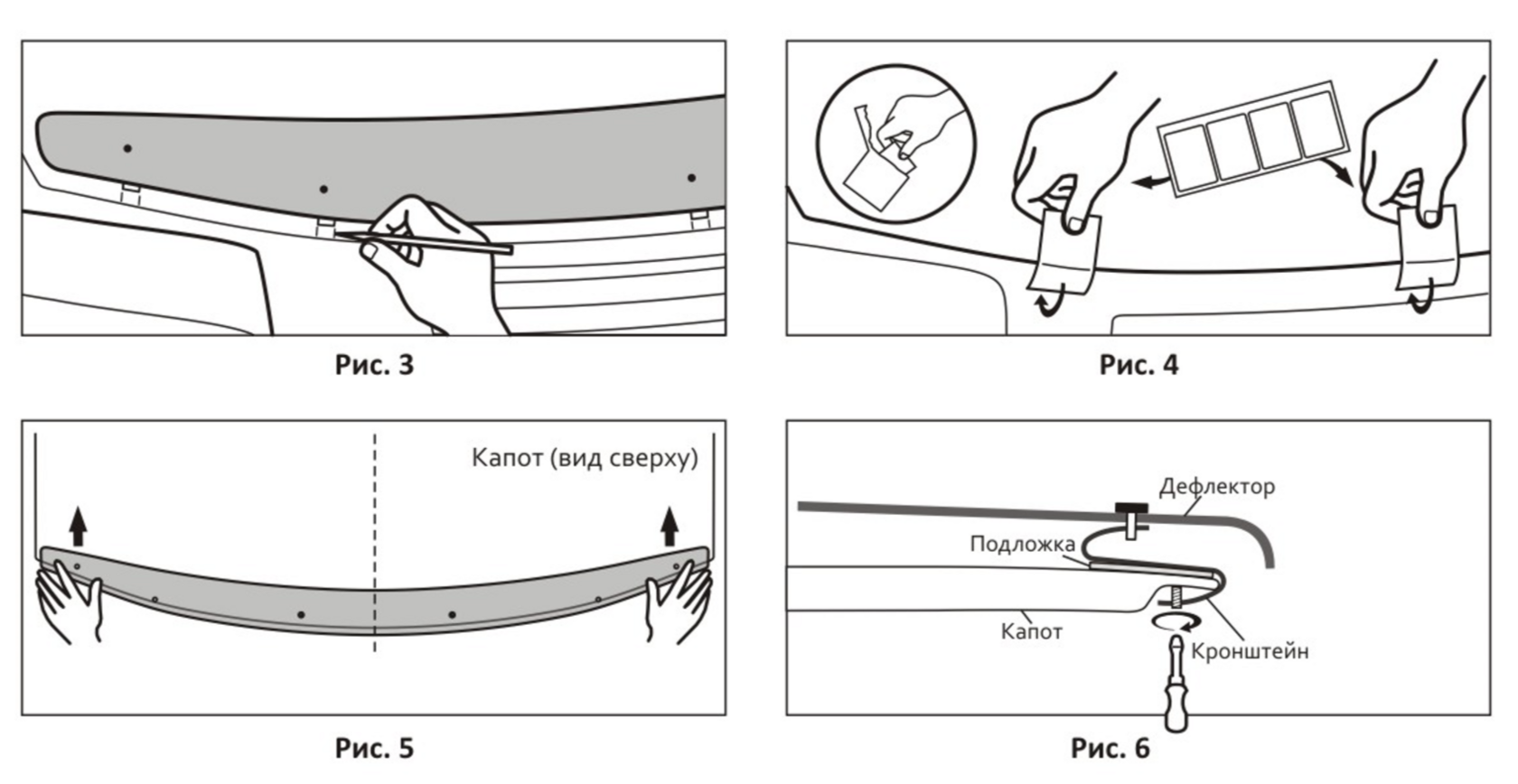 Рис. 3

Рис. 4

Капот (вид сверху)

Рис. 5

Дефлектор

Подложка

Капот

Кронштейн

Рис. 6