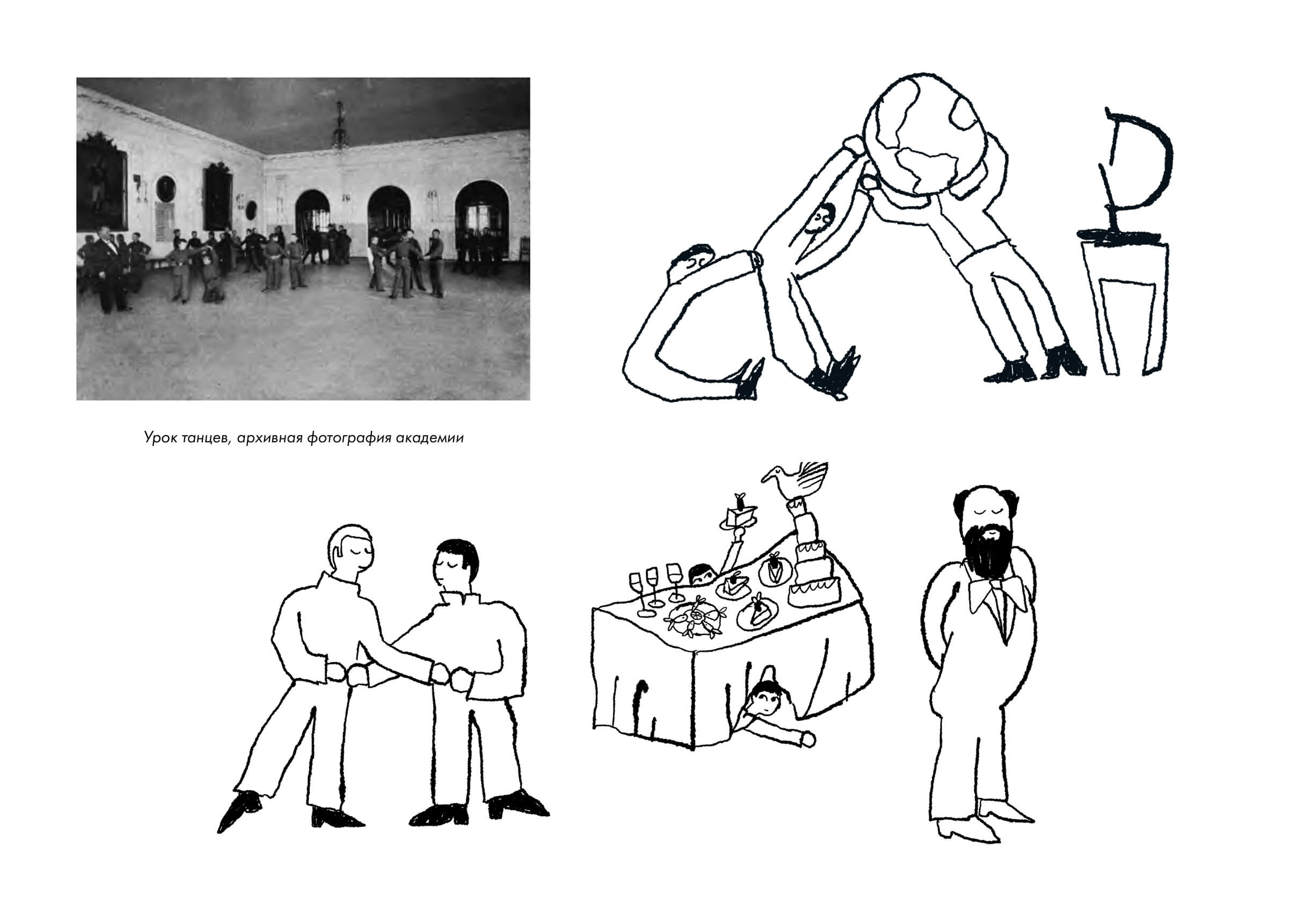 Урок танцев, архивная фотография академии