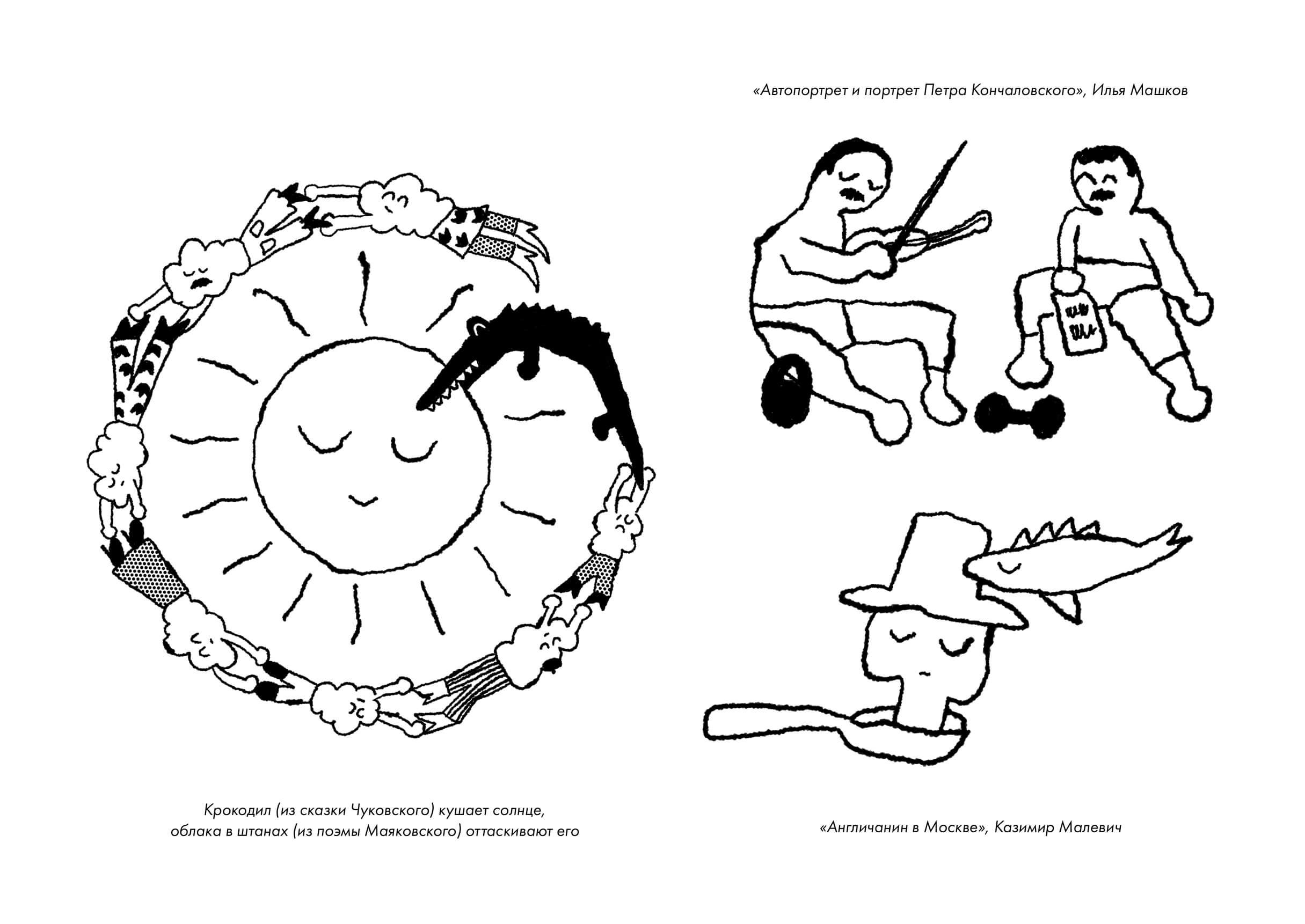 Крокодил (из сказки Чуковского) кушает солнце, облака в штанах (из поэмы Маяковского) оттаскивают его

«Автопортрет и портрет Петра Кончаловского», Илья Машков

«Англичанин в Москве», Казимир Малевич