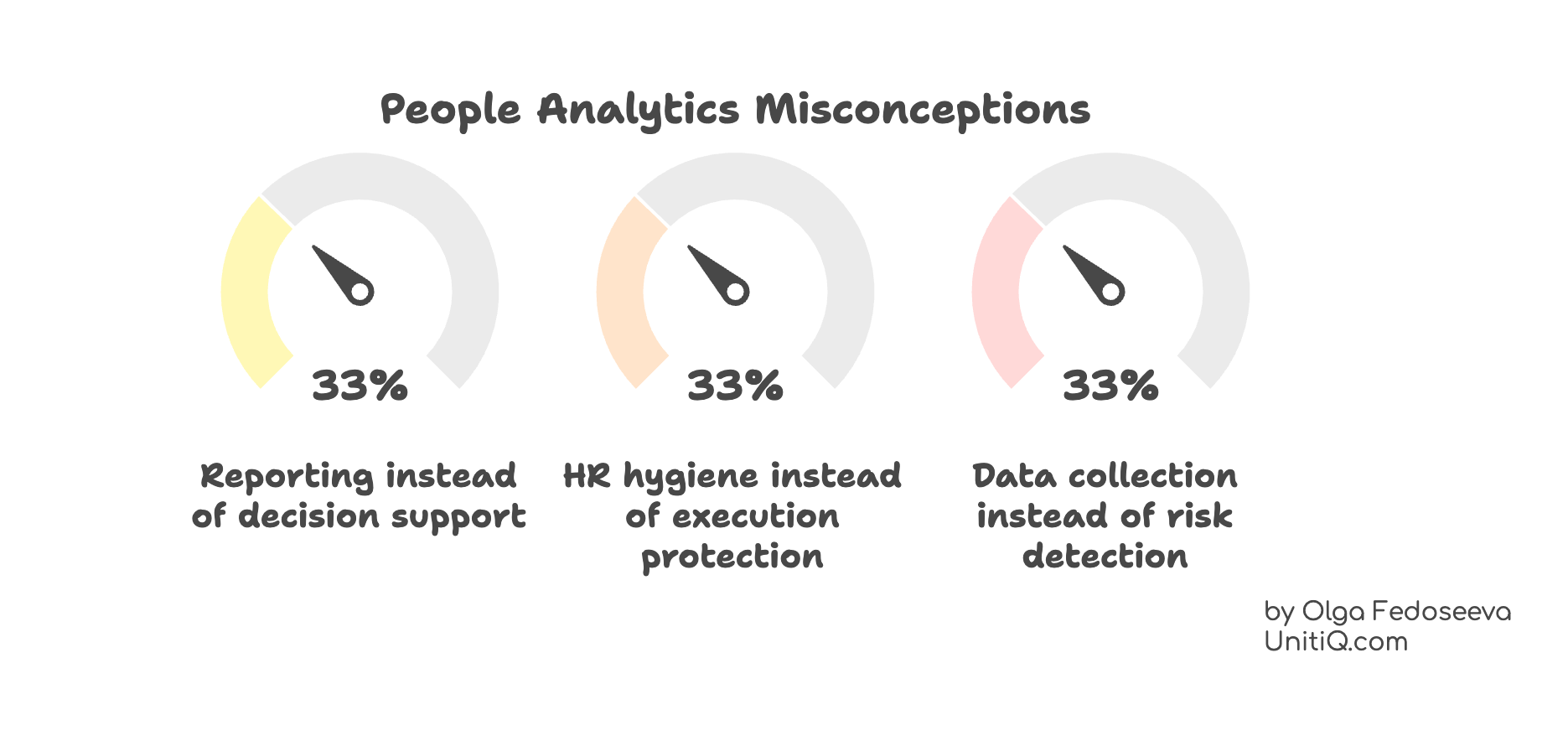 People Analytics Misconceptions

33%

Reporting instead of decision support

33%

HR hygiene instead of execution protection

33%

Data collection instead of risk detection

by Olga Fedoseeva
UnitiQ.com