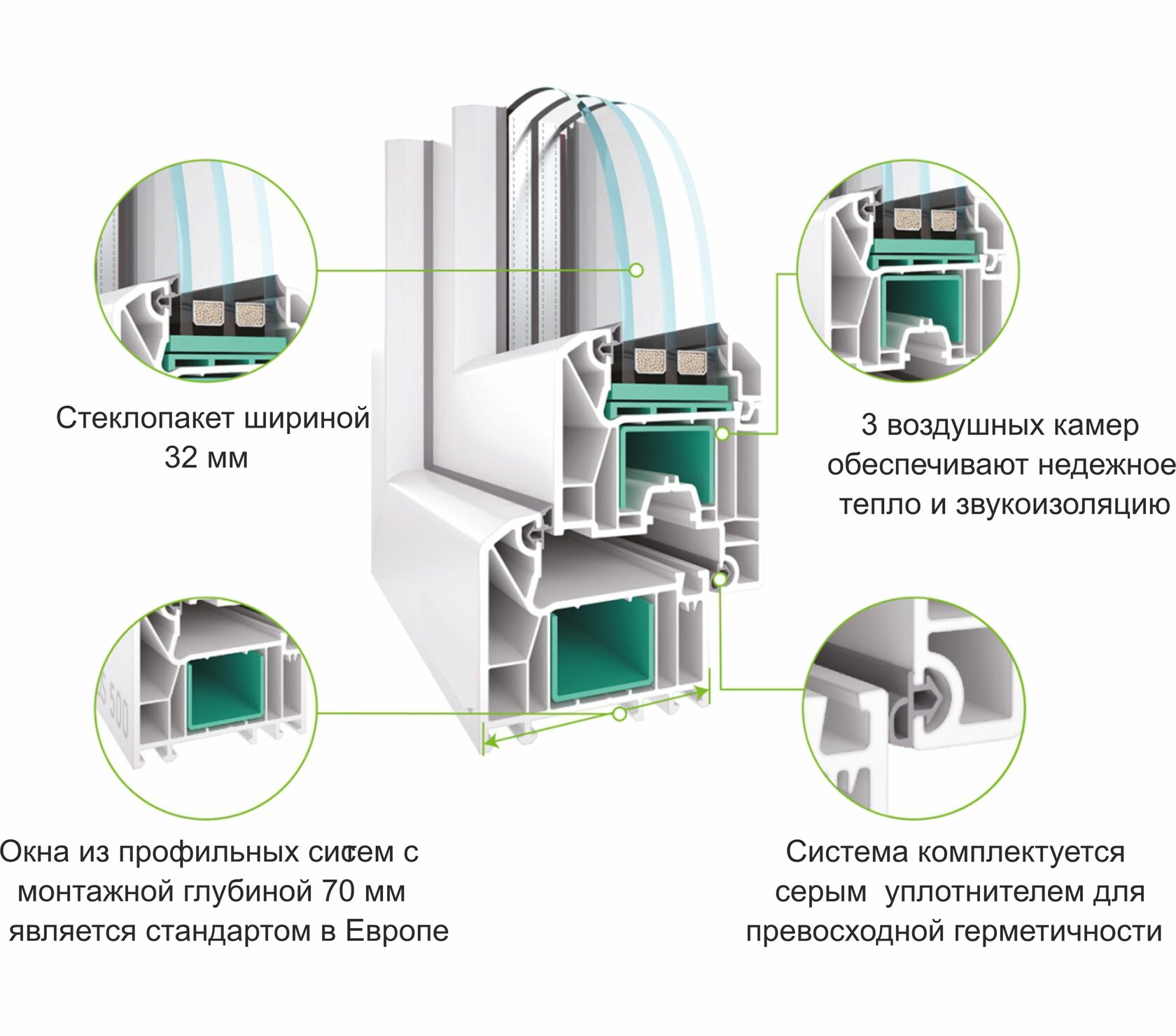 Стеклопакет шириной 32 мм

3 воздушных камер обеспечивают недежное тепло и звукоизоляцию

S 500

Окна из профильных систем с монтажной глубиной 70 мм является стандартом в Европе

Система комплектуется серым уплотнителем для превосходной герметичности