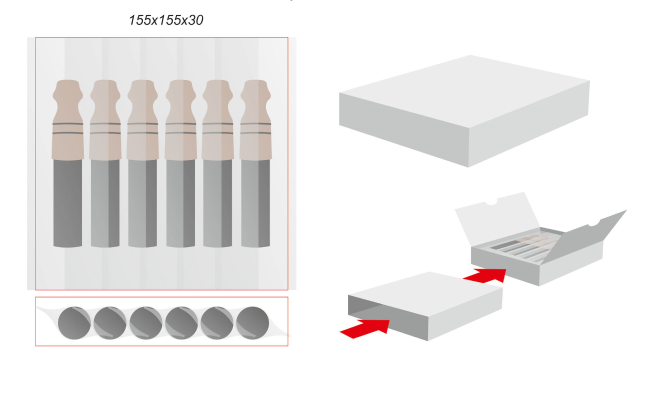 155x155x30