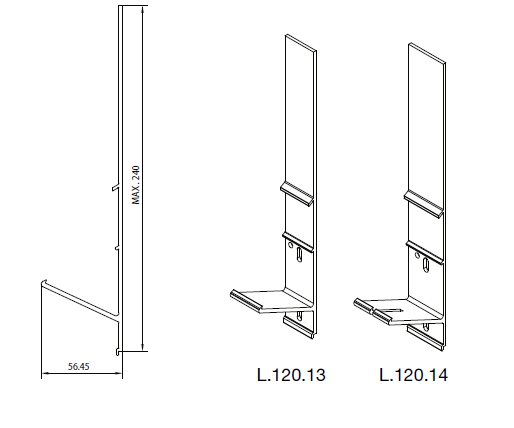 MAX. 240

56.45

L.120.13

L.120.14