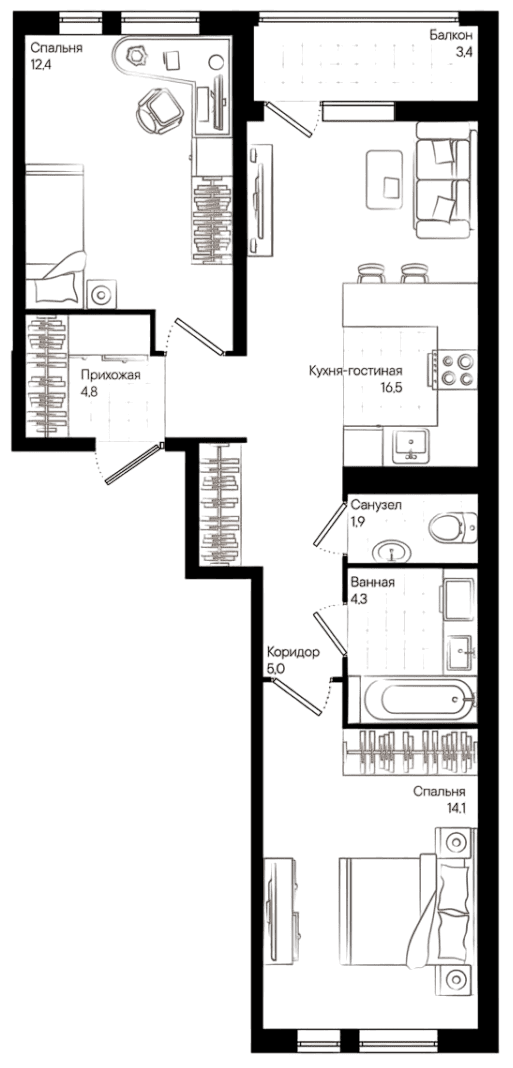 Спальня
12,4

Балкон
3,4

Прихожая
4,8

Кухня-гостиная
16,5

Санузел
1,9

Ванная
4,3

Коридор
5,0

Спальня
14,1