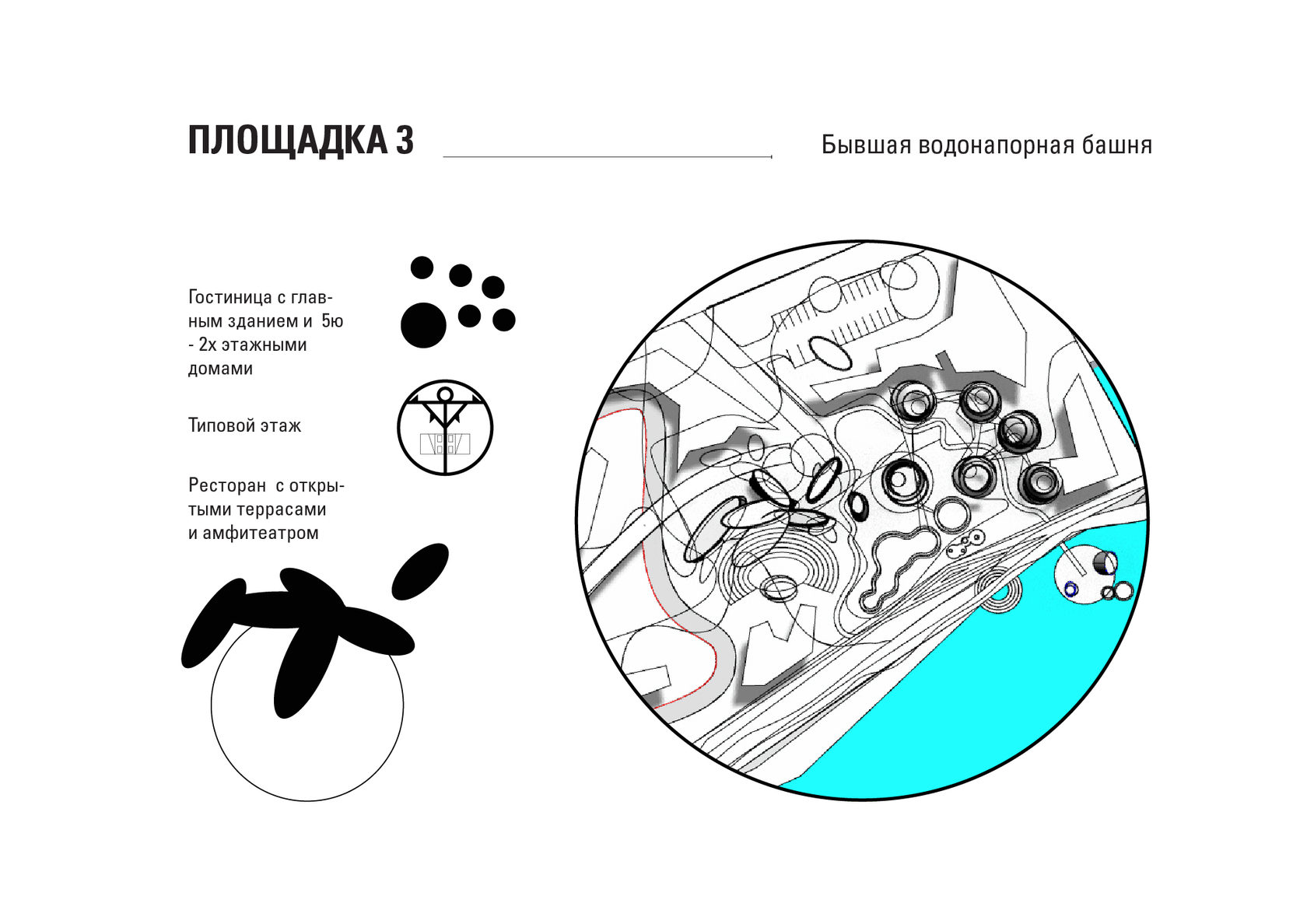 ПЛОЩАДКА 3

Бывшая водонапорная башня

Гостиница с главным зданием и 5ю - 2х этажными домами

Типовой этаж

Ресторан с открытыми террасами и амфитеатром