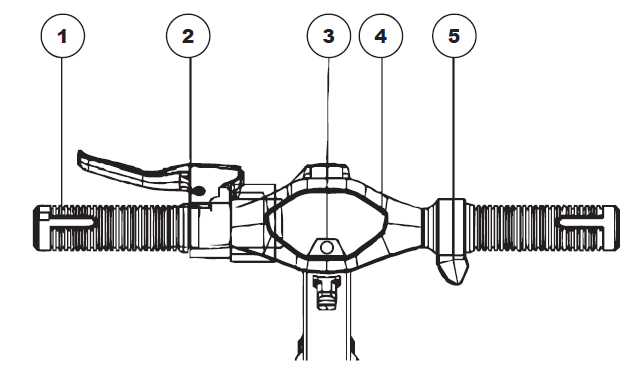 1
2
3
4
5