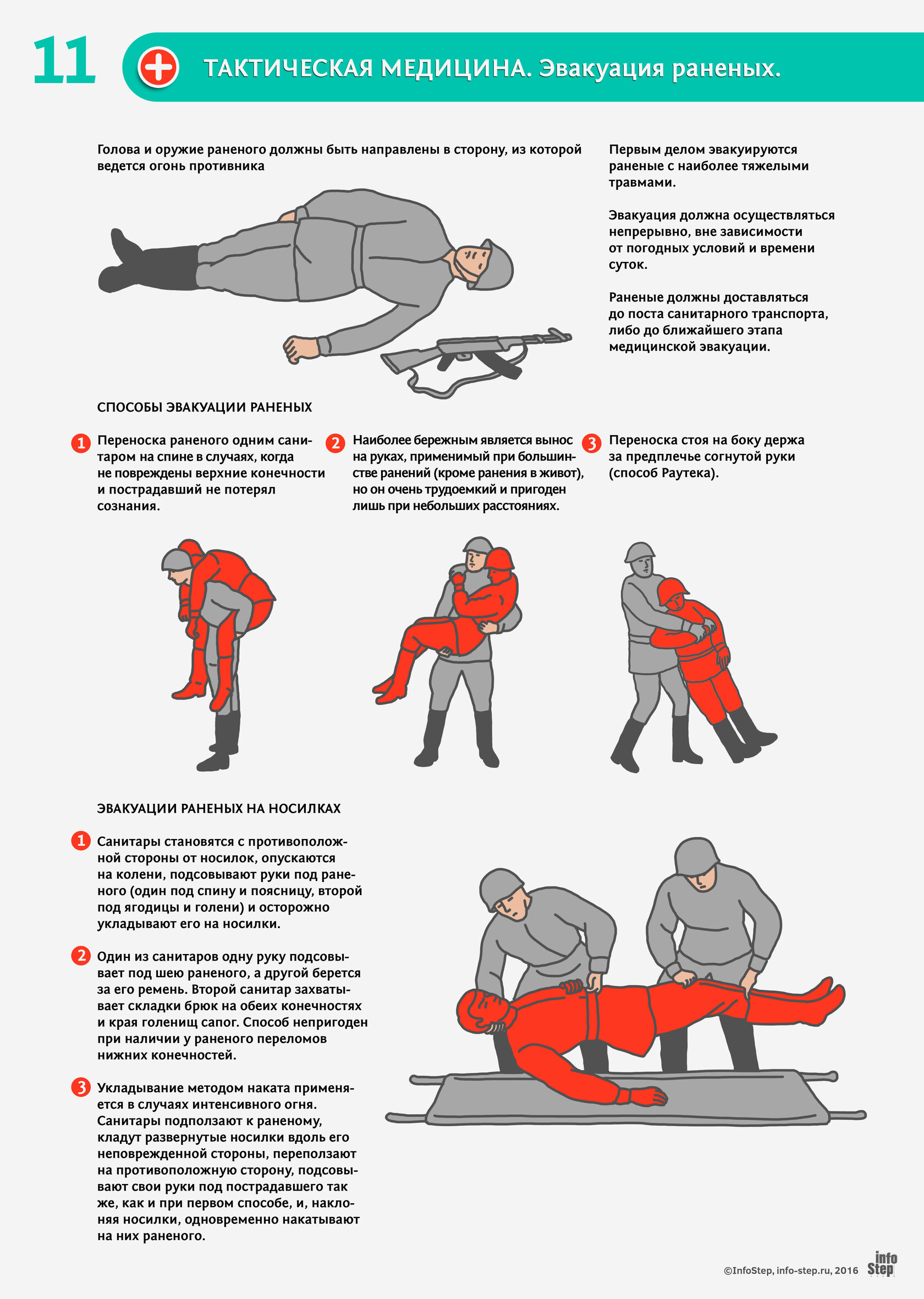 11

ТАКТИЧЕСКАЯ МЕДИЦИНА. Эвакуация раненых.

Голова и оружие раненого должны быть направлены в сторону, из которой ведется огонь противника

Первым делом эвакуируются раненые с наиболее тяжелыми травмами.

Эвакуация должна осуществляться непрерывно, вне зависимости от погодных условий и времени суток.

Раненые должны доставляться до поста санитарного транспорта, либо до ближайшего этапа медицинской эвакуации.

СПОСОБЫ ЭВАКУАЦИИ РАНЕНЫХ

1 Переноска раненого одним санитаром на спине в случаях, когда не повреждены верхние конечности и пострадавший не потерял сознания.

2 Наиболее бережным является вынос на руках, применимый при большинстве ранений (кроме ранения в живот), но он очень трудоемкий и пригоден лишь при небольших расстояниях.

3 Переноска стоя на боку держа за предплечье согнутой руки (способ Раутека).

ЭВАКУАЦИИ РАНЕНЫХ НА НОСИЛКАХ

1 Санитары становятся с противоположной стороны от носилок, опускаются на колени, подсовывают руки под раненого (один под спину и поясницу, второй под ягодицы и голени) и осторожно укладывают его на носилки.

2 Один из санитаров одну руку подсовывает под шею раненого, а другой берется за его ремень. Второй санитар захватывает складки брюк на обеих конечностях и края голенищ сапог. Способ непригоден при наличии у раненого переломов нижних конечностей.

3 Укладывание методом наката применяется в случаях интенсивного огня. Санитары подползают к раненому, кладут развернутые носилки вдоль его неповрежденной стороны, переползают на противоположную сторону, подсовывают свои руки под пострадавшего так же, как и при первом способе, и, наклоняя носилки, одновременно накатывают на них раненого.

©InfoStep, info-step.ru, 2016 info Step