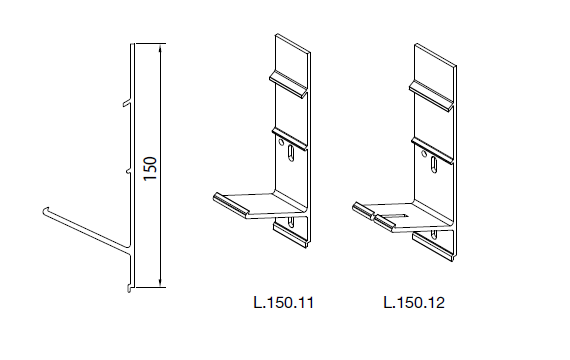 150

L.150.11

L.150.12