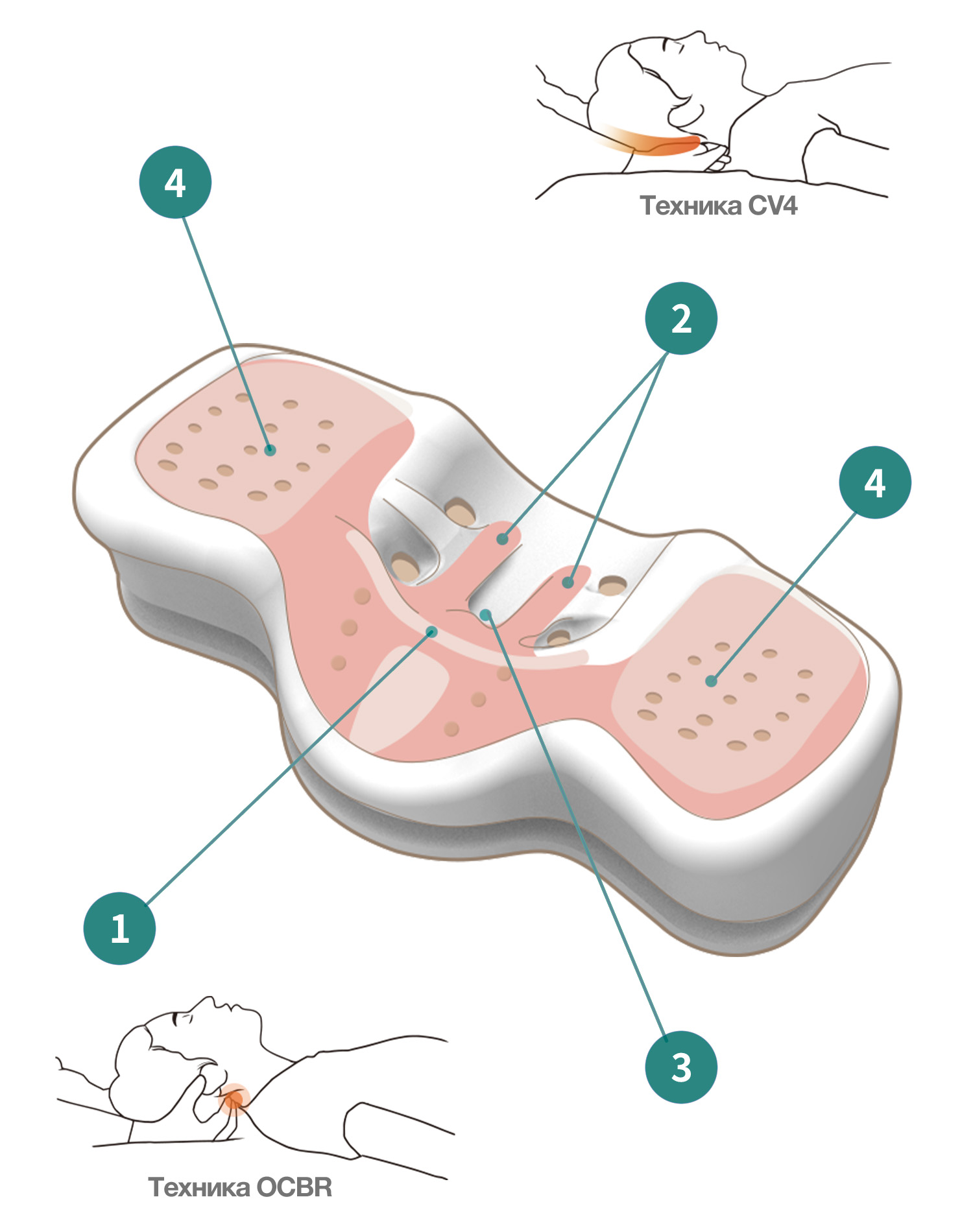 Техника CV4

4

2

4

1

3

Техника OCBR