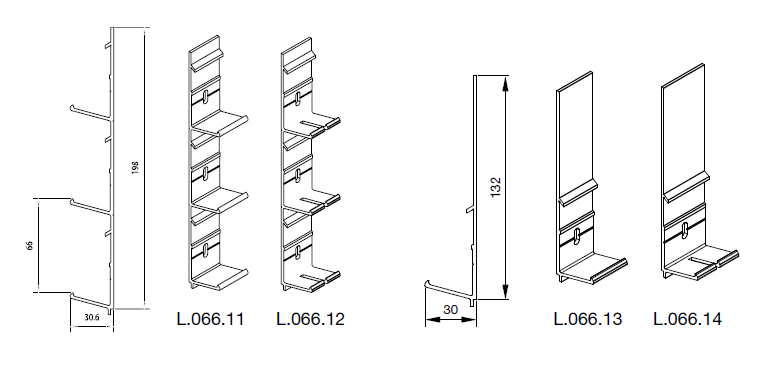 198

66

30.6

L.066.11

L.066.12

132

30

L.066.13

L.066.14