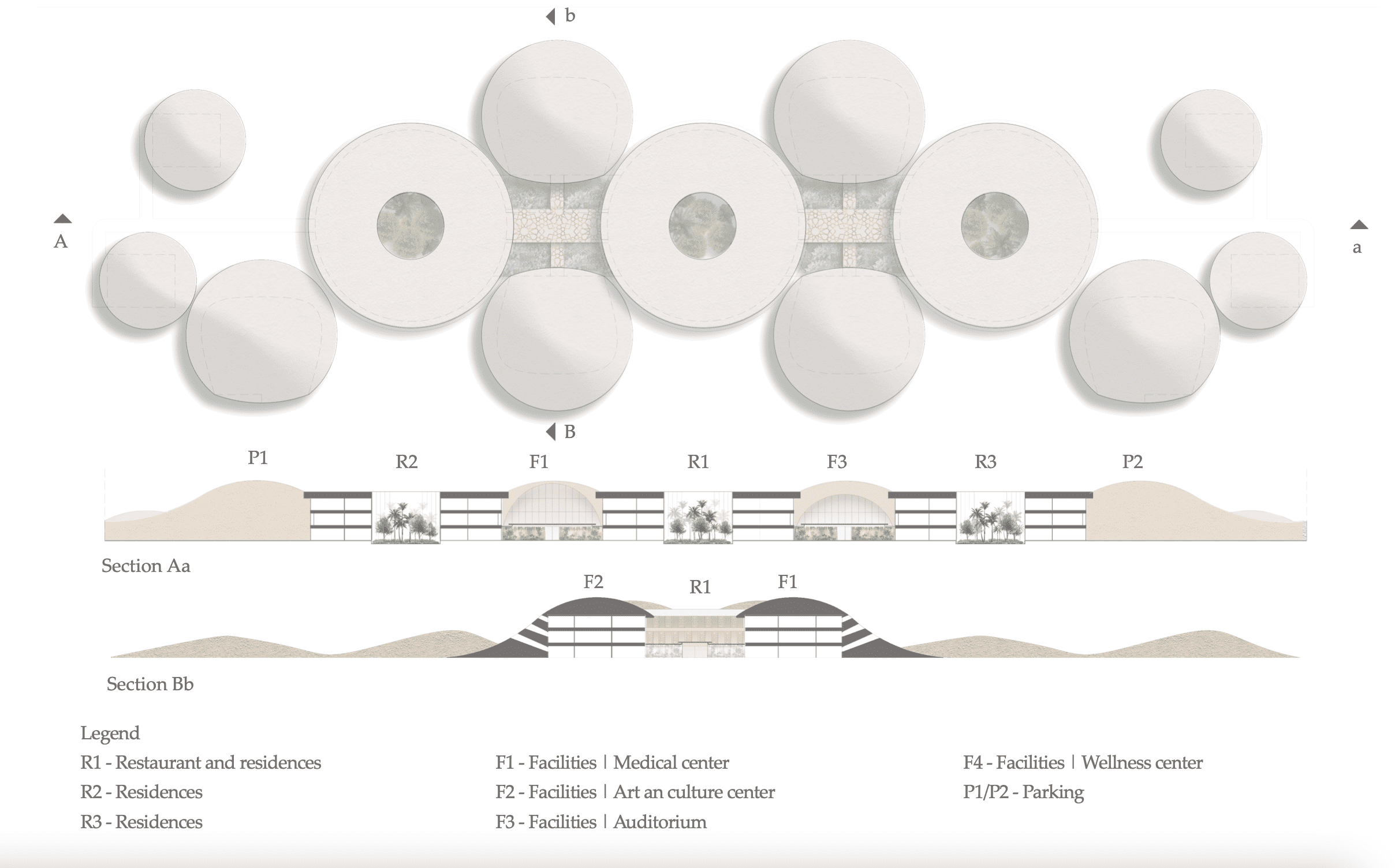 b

A

a

B

P1 R2 F1 R1 F3 R3 P2

Section Aa

F2 R1 F1

Section Bb

Legend

R1 - Restaurant and residences

R2 - Residences

R3 - Residences

F1 - Facilities | Medical center

F2 - Facilities | Art an culture center

F3 - Facilities | Auditorium

F4 - Facilities | Wellness center

P1/P2 - Parking