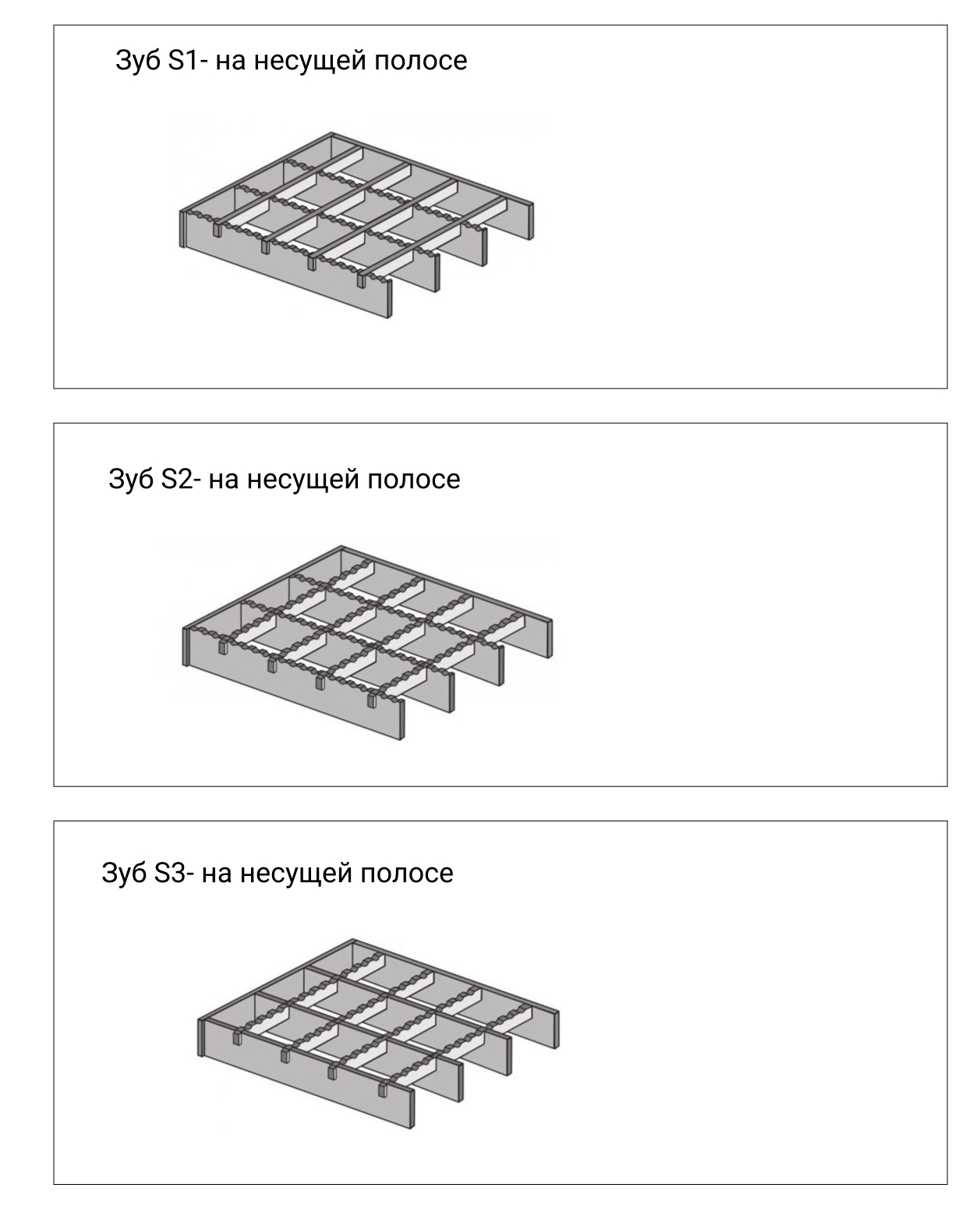 Зуб S1- на несущей полосе

Зуб S2- на несущей полосе

Зуб S3- на несущей полосе