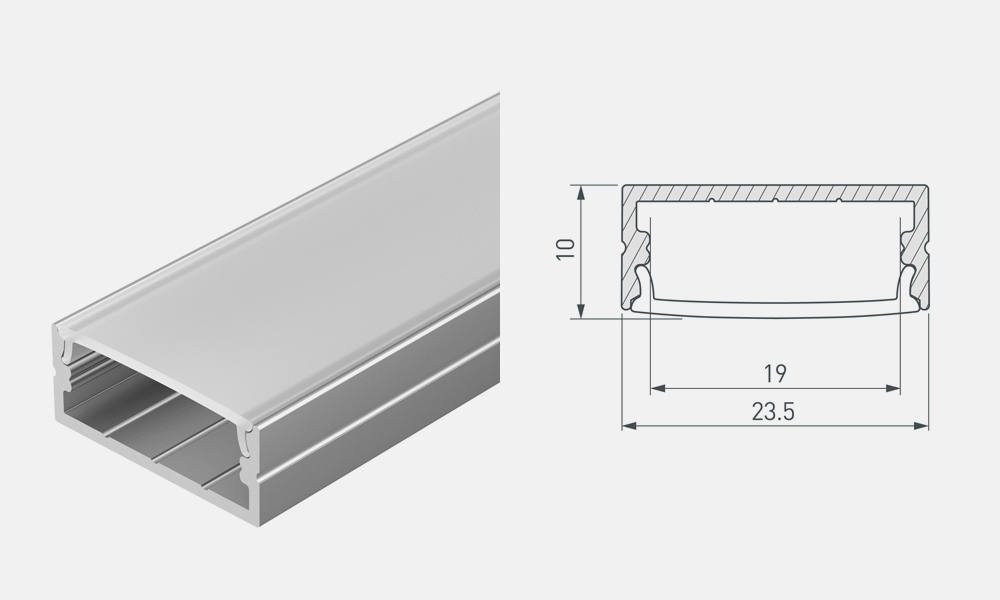 10
19
23.5